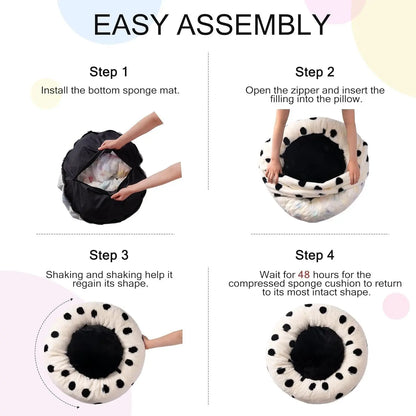 EASY ASSEMBLY

Step 1

Install the bottom sponge mat.

Step 2

Open the zipper and insert the filling into the pillow.

Step 3

Shaking and shaking help it regain its shape.

Step 4

Wait for 48 hours for the compressed sponge cushion to return to its most intact shape.