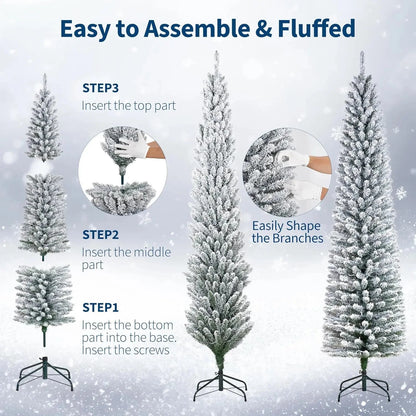 Easy to Assemble & Fluffed

STEP3
Insert the top part

STEP2
Insert the middle part

STEP1
Insert the bottom part into the base. Insert the screws

Easily Shape the Branches