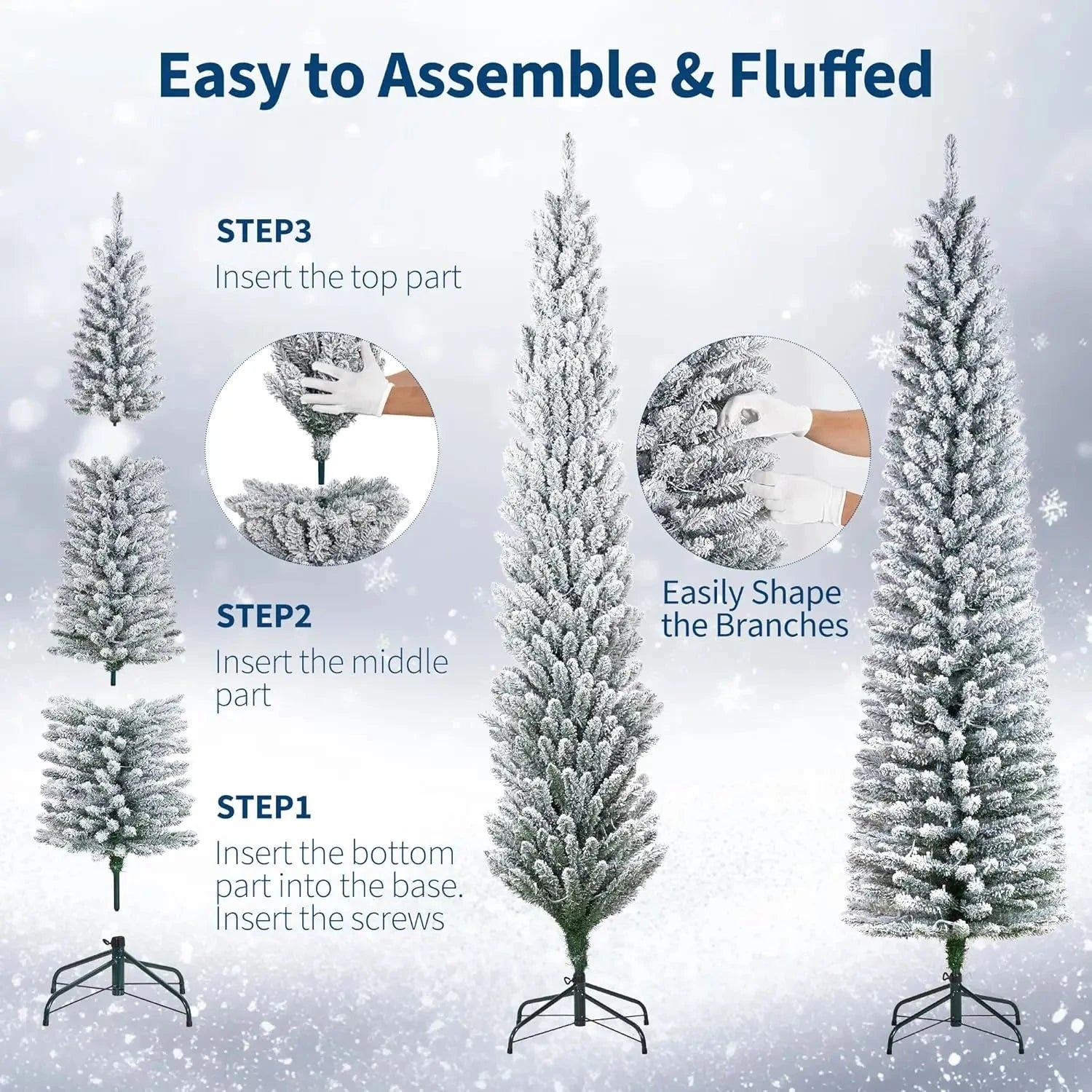 Easy to Assemble & Fluffed

STEP3
Insert the top part

STEP2
Insert the middle part

STEP1
Insert the bottom part into the base. Insert the screws

Easily Shape the Branches