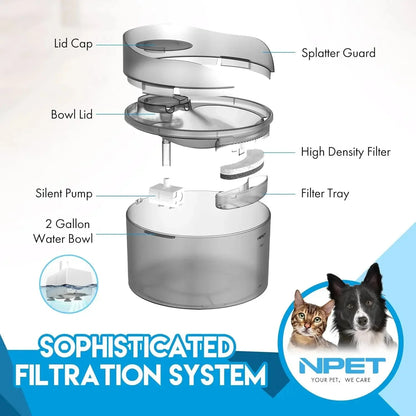 Lid Cap

Splatter Guard

Bowl Lid

High Density Filter

Silent Pump

Filter Tray

2 Gallon Water Bowl

SOPHISTICATED FILTRATION SYSTEM

NPET

YOUR PET, WE CARE