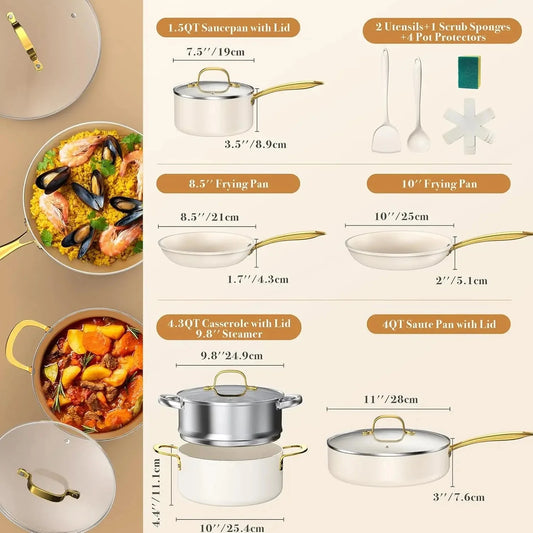 1.5QT Saucepan with Lid

7.5''/19cm

3.5''/8.9cm

2 Utensils+1 Scrub Sponges +4 Pot Protectors

8.5'' Frying Pan

8.5''/21cm

1.7''/4.3cm

10'' Frying Pan

10''/25cm

2''/5.1cm

4.3QT Casserole with Lid 9.8'' Steamer

9.8''24.9cm

4.4''/11.1cm

10''/25.4cm

4QT Saute Pan with Lid

11''/28cm

3''/7.6cm