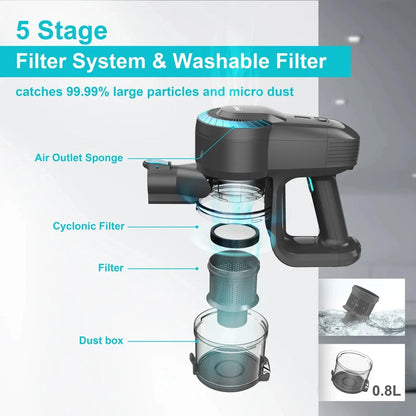 5 Stage

Filter System & Washable Filter

catches 99.99% large particles and micro dust

Air Outlet Sponge

Cyclonic Filter

Filter

Dust box

0.8L