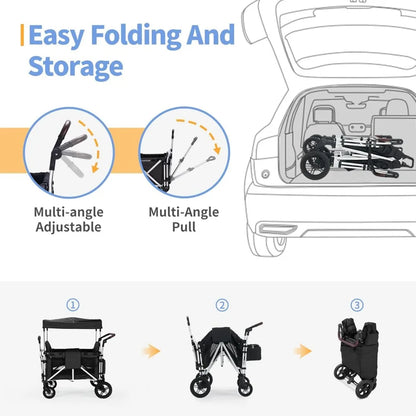 Easy Folding And Storage

Multi-angle Adjustable

Multi-Angle Pull

①

②

③