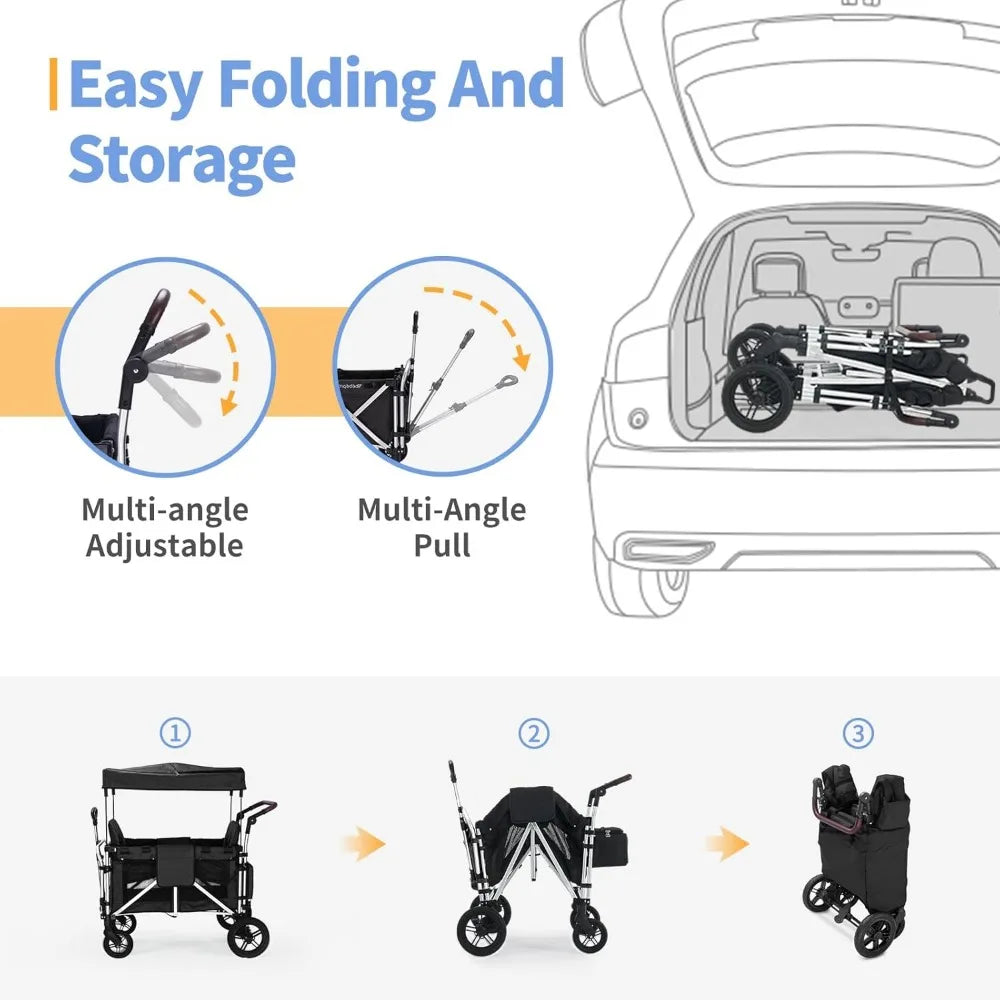 Easy Folding And Storage

Multi-angle Adjustable

Multi-Angle Pull

①

②

③