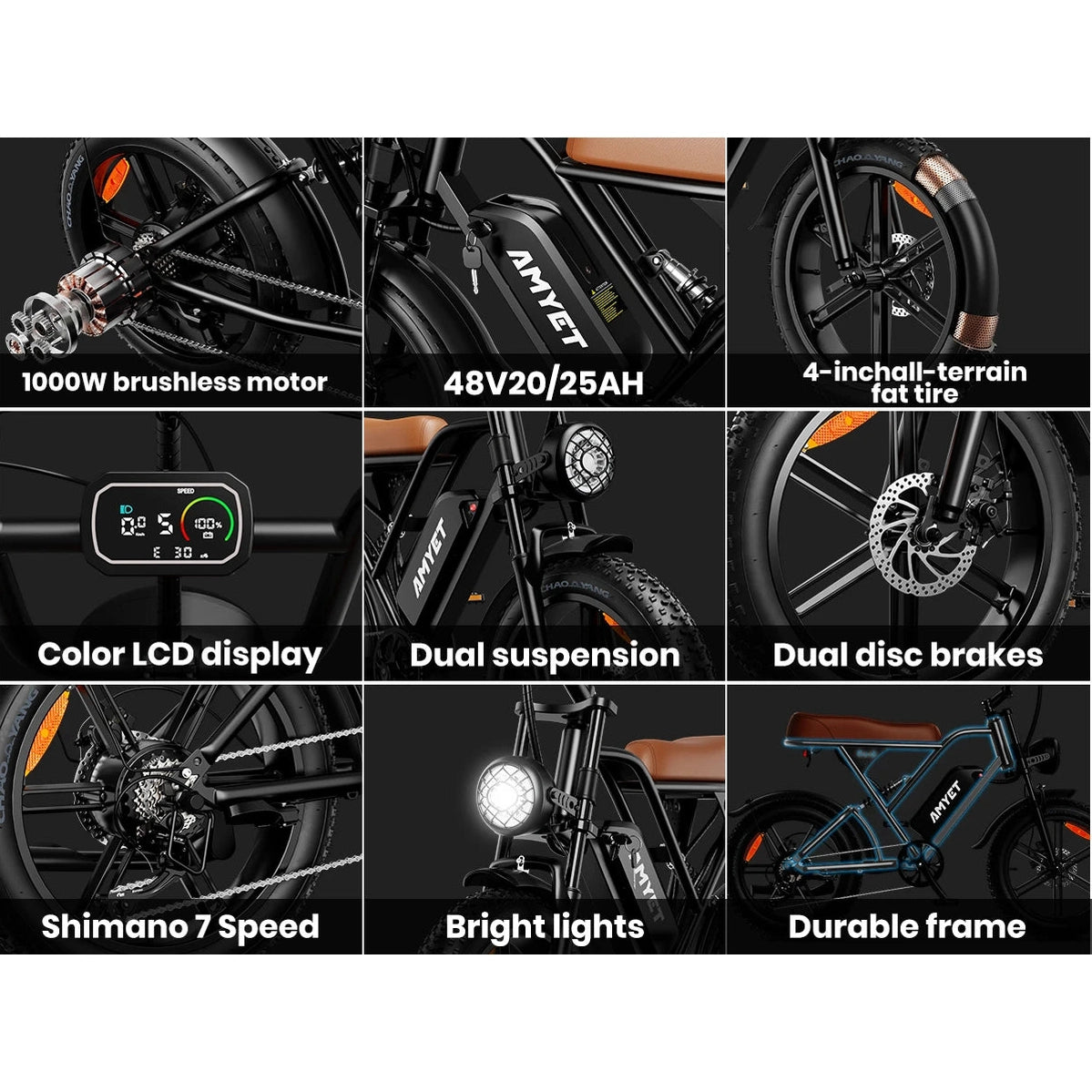 CHAO YANG

1000W brushless motor

AMYET

48V20/25AH

CHAO YANG

4-inchall-terrain fat tire

SPEED

0.0 5 100%

E 30

Color LCD display

AMYET

CHAO YANG

Dual suspension

Dual disc brakes

CHAO YANG

Shimano 7 Speed

AMYET

Bright lights

AMYET

Durable frame