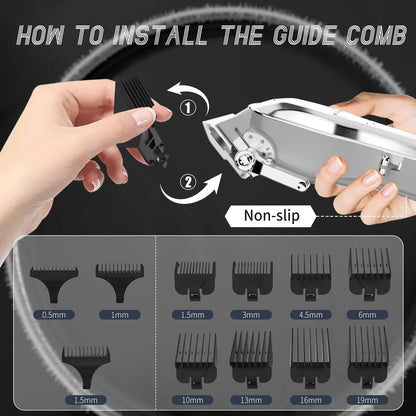 HOW TO INSTALL THE GUIDE COMB

①

②

Non-slip

0.5mm

1mm

1.5mm

1.5mm

3mm

4.5mm

6mm

10mm

13mm

16mm

19mm