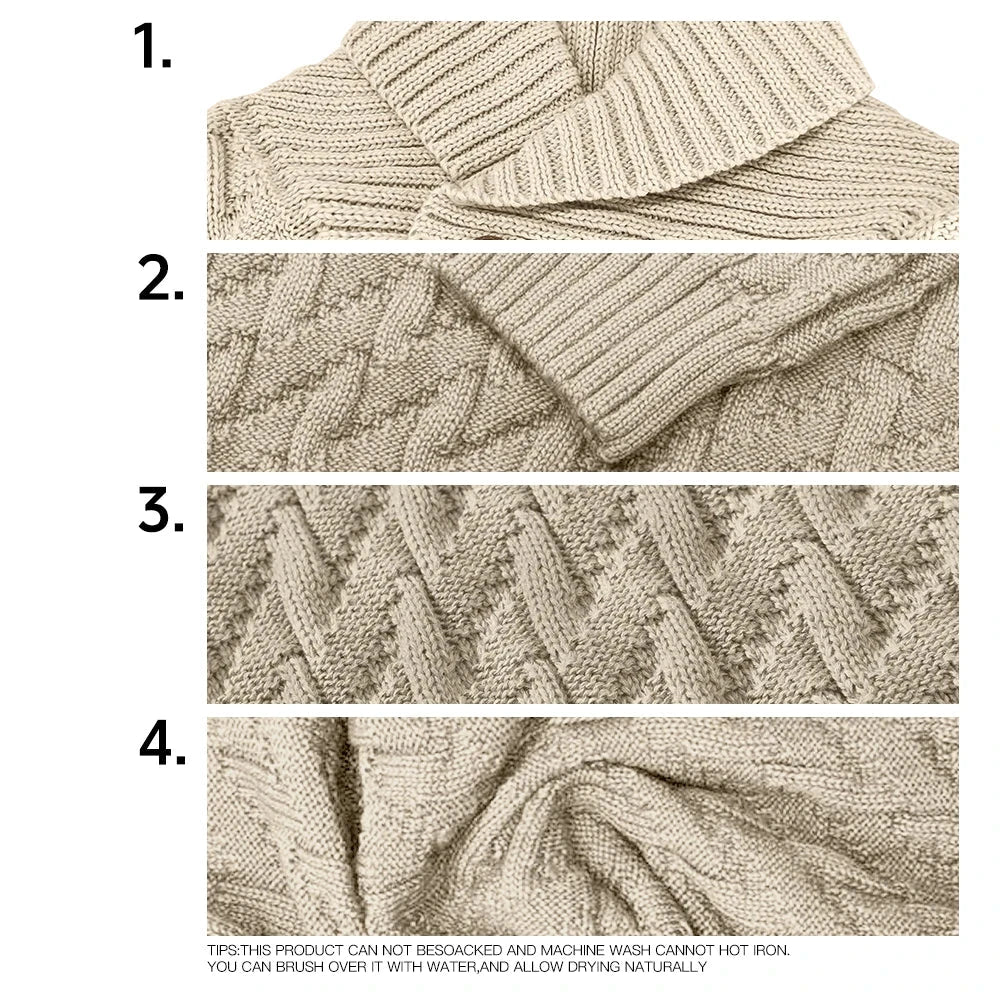 1.

2.

3.

4.

TIPS:THIS PRODUCT CAN NOT BESOACKED AND MACHINE WASH CANNOT HOT IRON.
YOU CAN BRUSH OVER IT WITH WATER,AND ALLOW DRYING NATURALLY