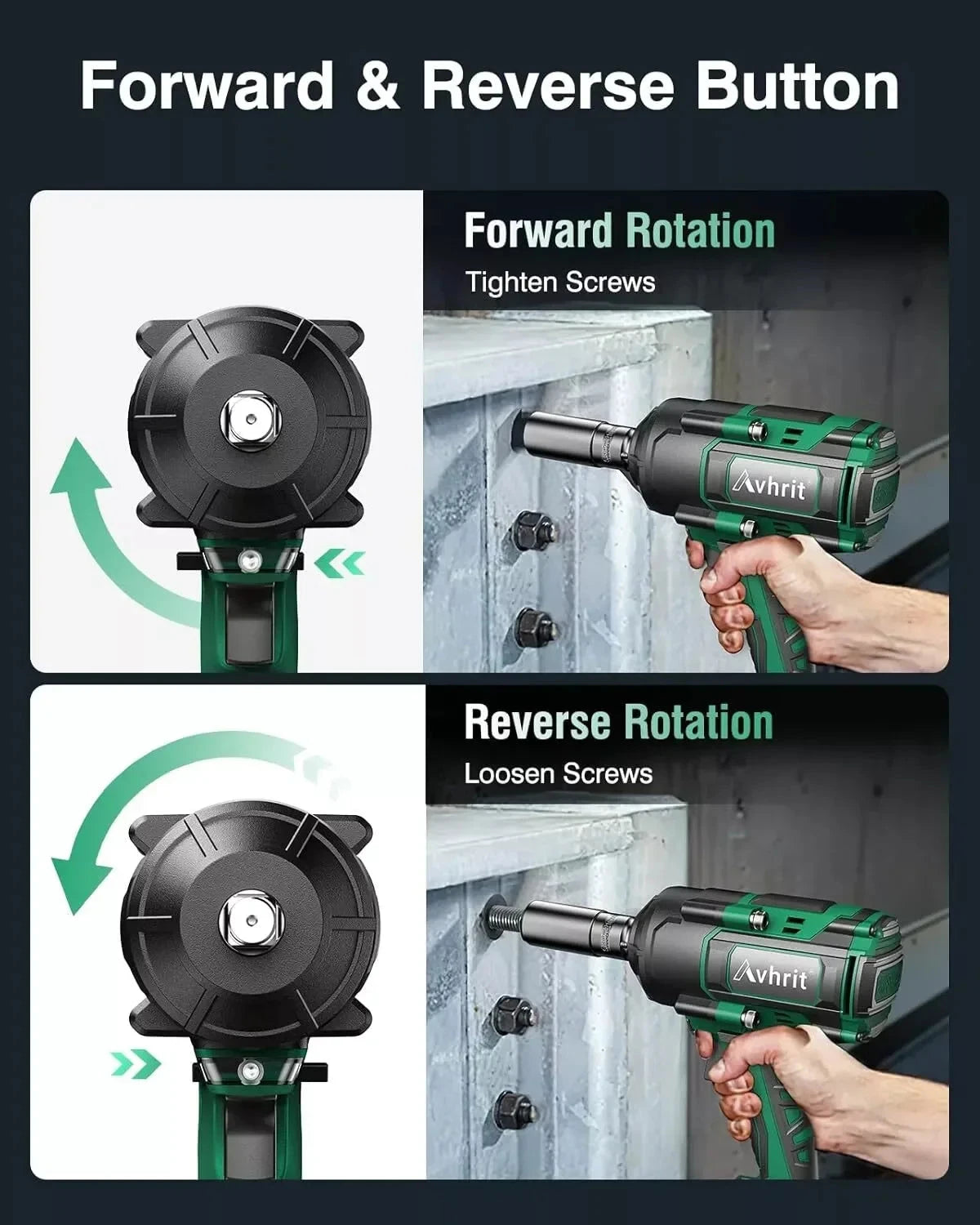 Forward & Reverse Button

Forward Rotation
Tighten Screws

Avhrit

Reverse Rotation
Loosen Screws

Avhrit