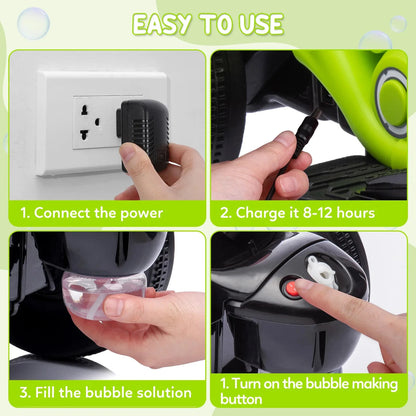 EASY TO USE

1. Connect the power

2. Charge it 8-12 hours

3. Fill the bubble solution

1. Turn on the bubble making button