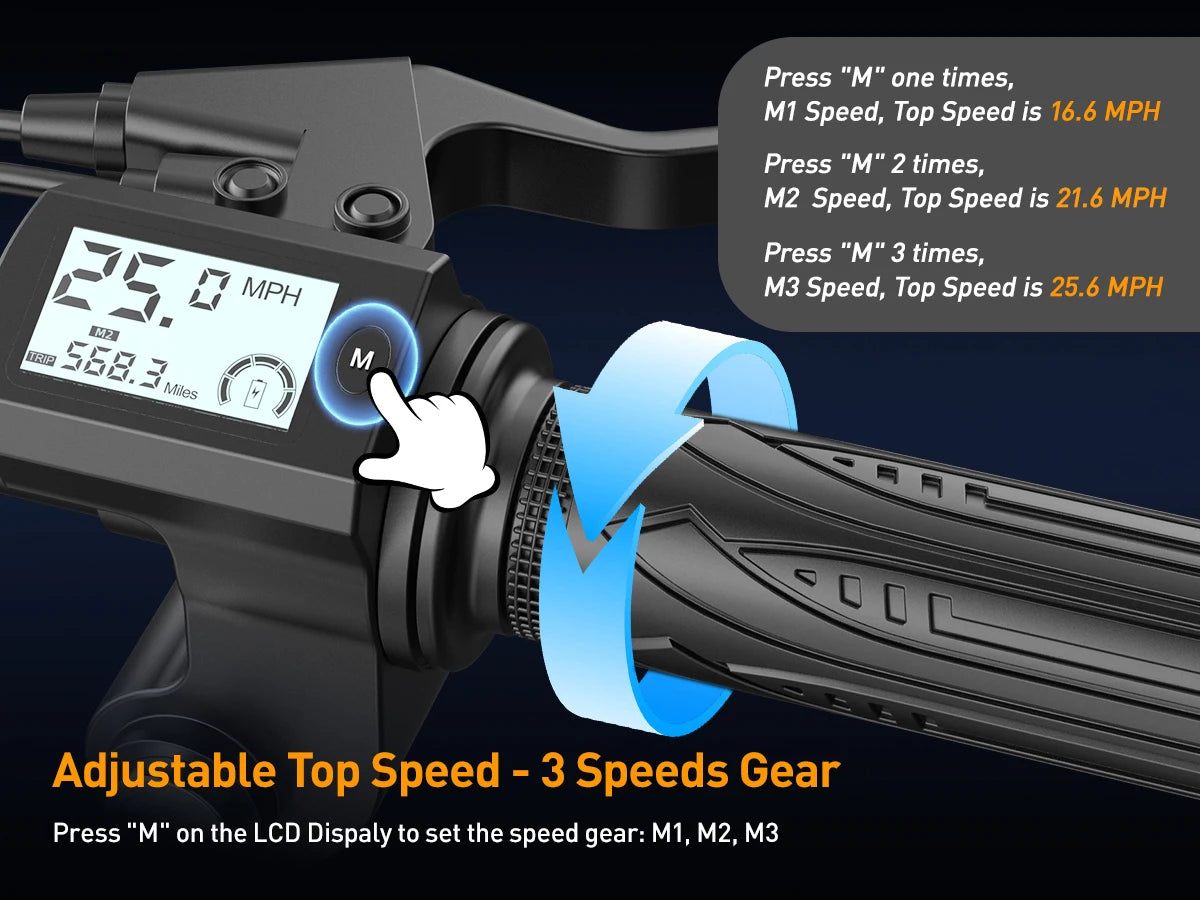 Press "M" one times,
M1 Speed, Top Speed is 16.6 MPH

Press "M" 2 times,
M2 Speed, Top Speed is 21.6 MPH

Press "M" 3 times,
M3 Speed, Top Speed is 25.6 MPH

25.0 MPH
M2
TRIP 568.3 Miles

M

Adjustable Top Speed - 3 Speeds Gear

Press "M" on the LCD Dispaly to set the speed gear: M1, M2, M3