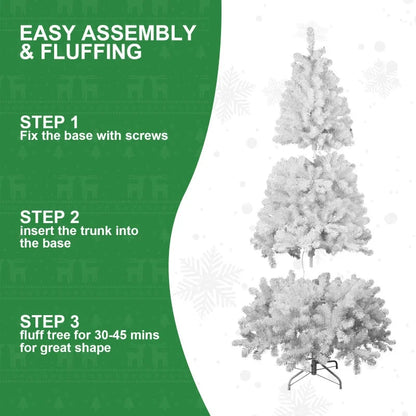 EASY ASSEMBLY & FLUFFING

STEP 1
Fix the base with screws

STEP 2
insert the trunk into the base

STEP 3
fluff tree for 30-45 mins for great shape