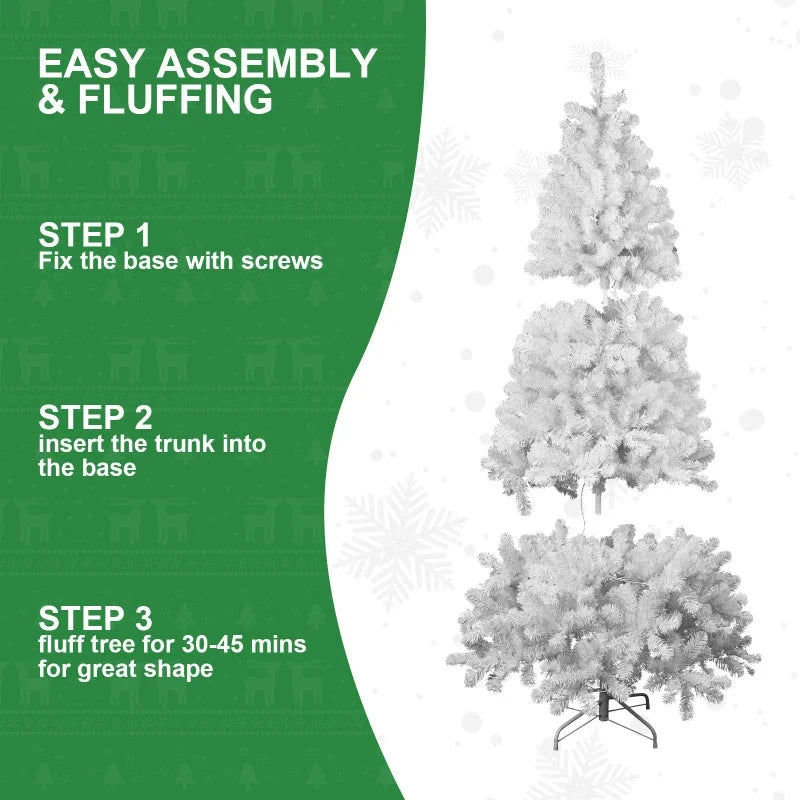 EASY ASSEMBLY & FLUFFING

STEP 1
Fix the base with screws

STEP 2
insert the trunk into the base

STEP 3
fluff tree for 30-45 mins for great shape