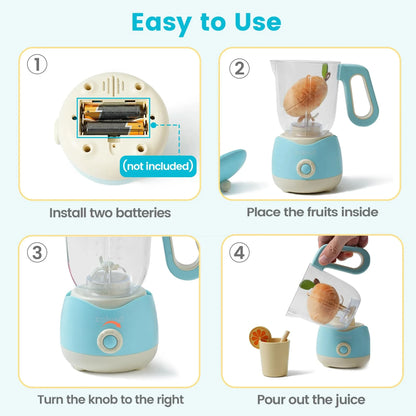 Easy to Use

①

(not included)

Install two batteries

②

Place the fruits inside

③

Turn the knob to the right

④

Pour out the juice