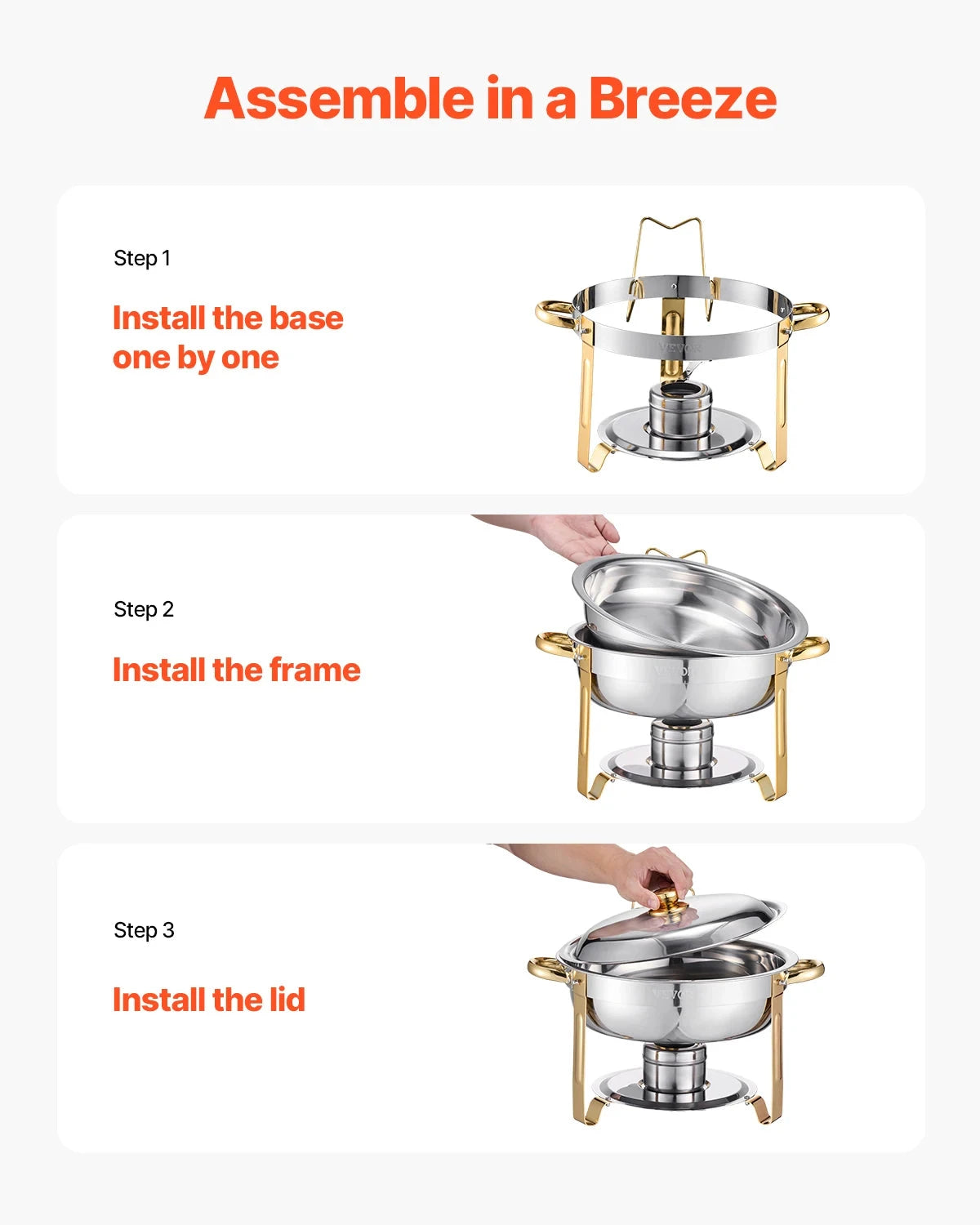 Assemble in a Breeze

Step 1

Install the base one by one

VEVOR

Step 2

Install the frame

VEVOR

Step 3

Install the lid

VEVOR