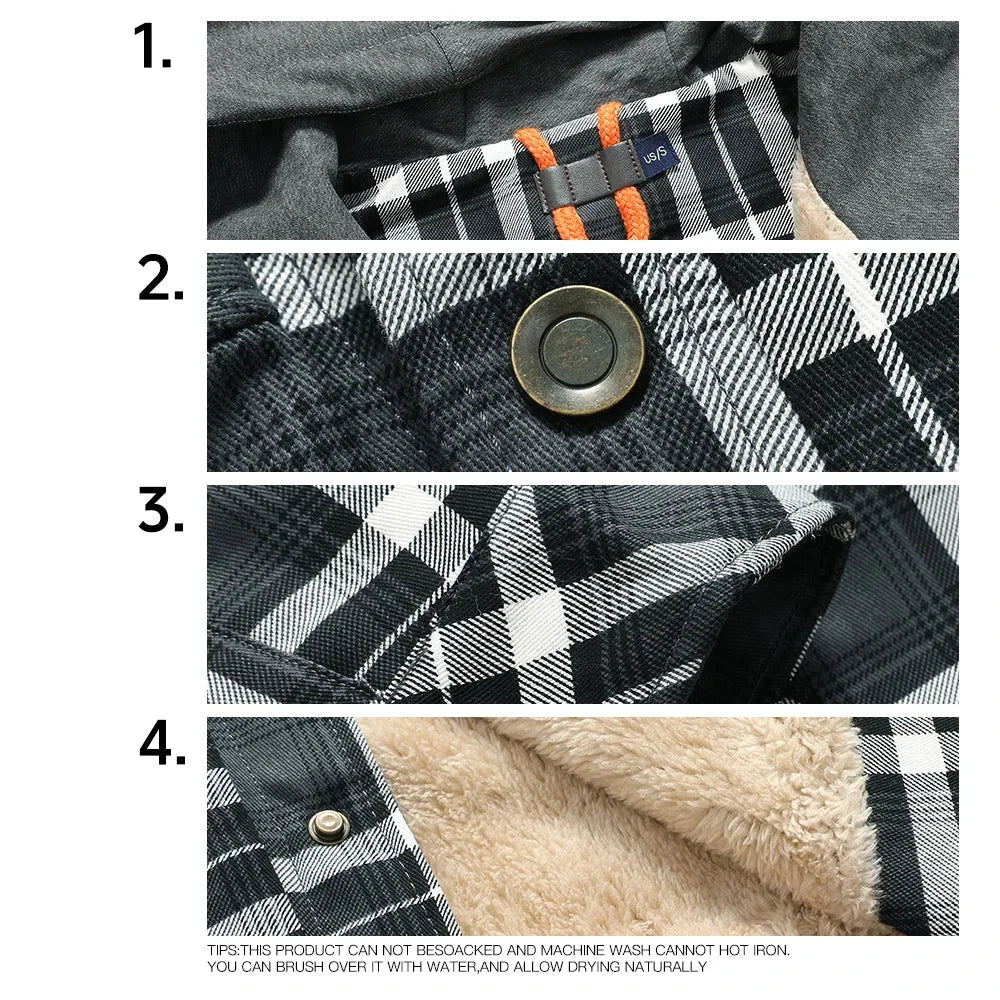 1.

US/S

2.

3.

4.

TIPS:THIS PRODUCT CAN NOT BESOACKED AND MACHINE WASH CANNOT HOT IRON. YOU CAN BRUSH OVER IT WITH WATER,AND ALLOW DRYING NATURALLY