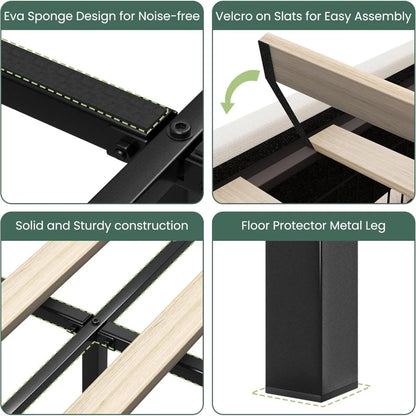 Eva Sponge Design for Noise-free

Velcro on Slats for Easy Assembly

Solid and Sturdy construction

Floor Protector Metal Leg