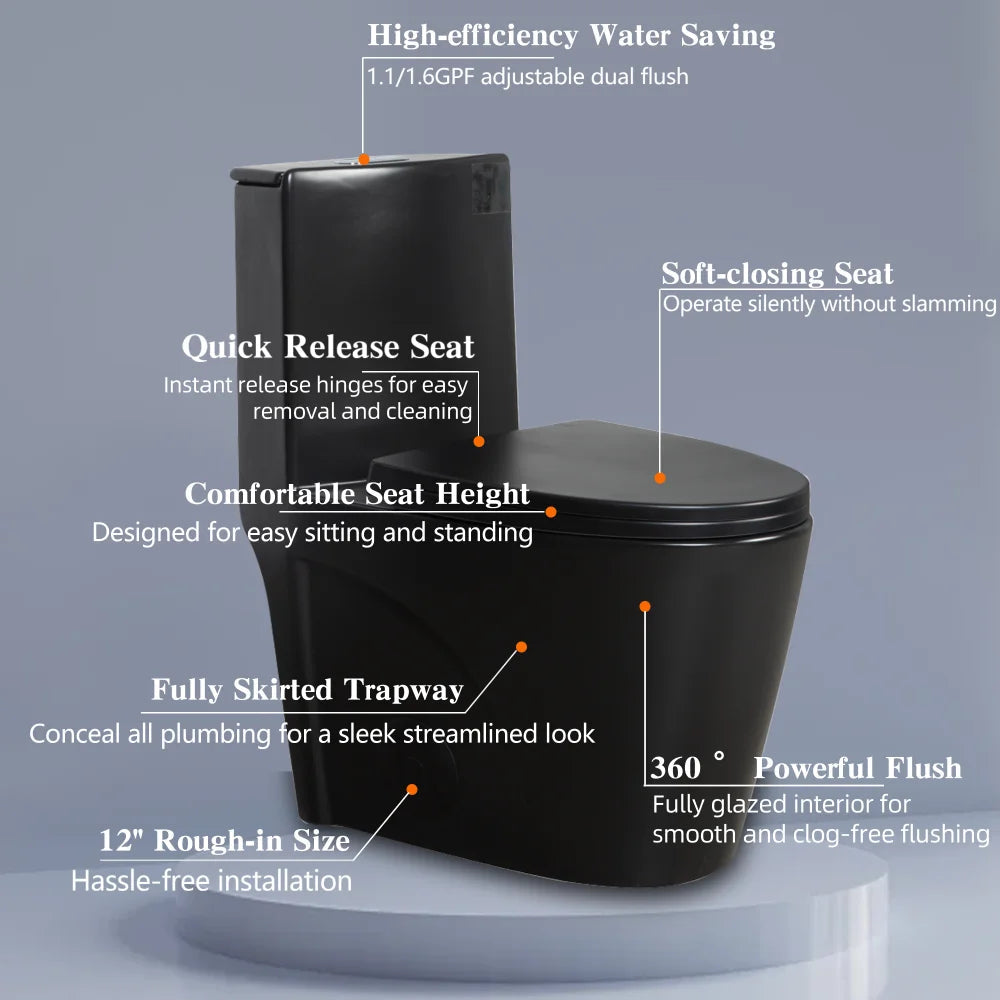 High-efficiency Water Saving
1.1/1.6GPF adjustable dual flush

Soft-closing Seat
Operate silently without slamming

Quick Release Seat
Instant release hinges for easy removal and cleaning

Comfortable Seat Height
Designed for easy sitting and standing

Fully Skirted Trapway
Conceal all plumbing for a sleek streamlined look

360 ° Powerful Flush
Fully glazed interior for smooth and clog-free flushing

12" Rough-in Size
Hassle-free installation