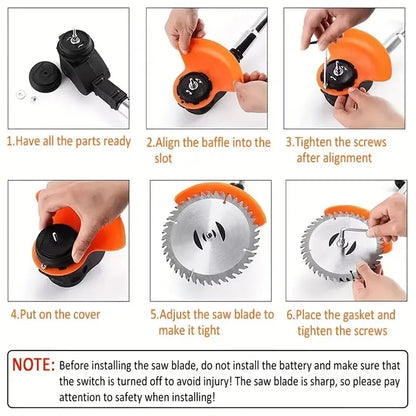 1.Have all the parts ready

2.Align the baffle into the slot

3.Tighten the screws after alignment

4.Put on the cover

5.Adjust the saw blade to make it tight

6.Place the gasket and tighten the screws

NOTE: Before installing the saw blade, do not install the battery and make sure that the switch is turned off to avoid injury! The saw blade is sharp, so please pay attention to safety when installing!