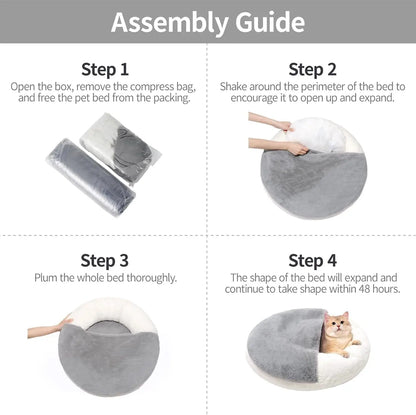 Assembly Guide

Step 1
Open the box, remove the compress bag, and free the pet bed from the packing.

Step 2
Shake around the perimeter of the bed to encourage it to open up and expand.

Step 3
Plum the whole bed thoroughly.

Step 4
The shape of the bed will expand and continue to take shape within 48 hours.