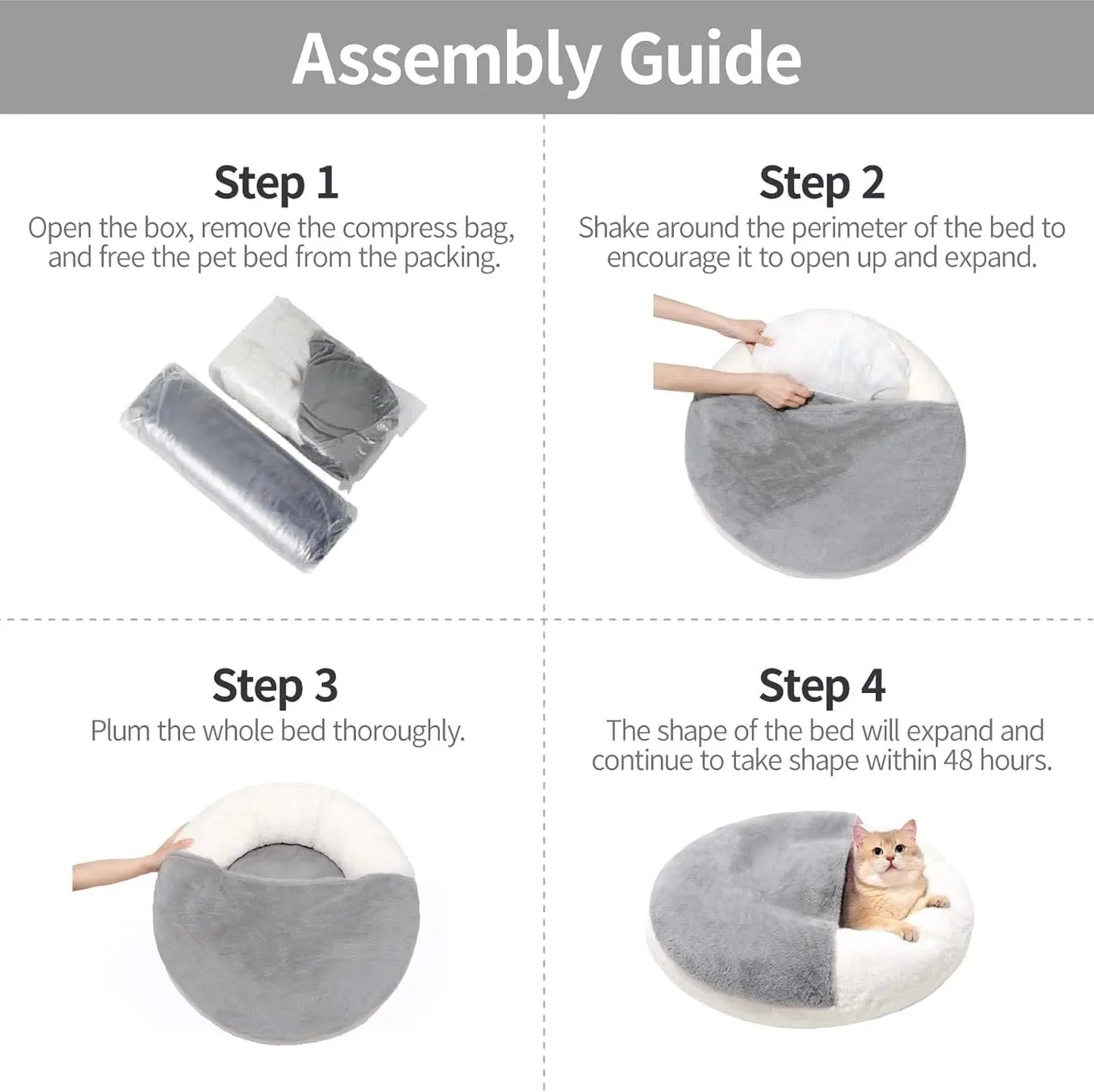 Assembly Guide

Step 1
Open the box, remove the compress bag, and free the pet bed from the packing.

Step 2
Shake around the perimeter of the bed to encourage it to open up and expand.

Step 3
Plum the whole bed thoroughly.

Step 4
The shape of the bed will expand and continue to take shape within 48 hours.