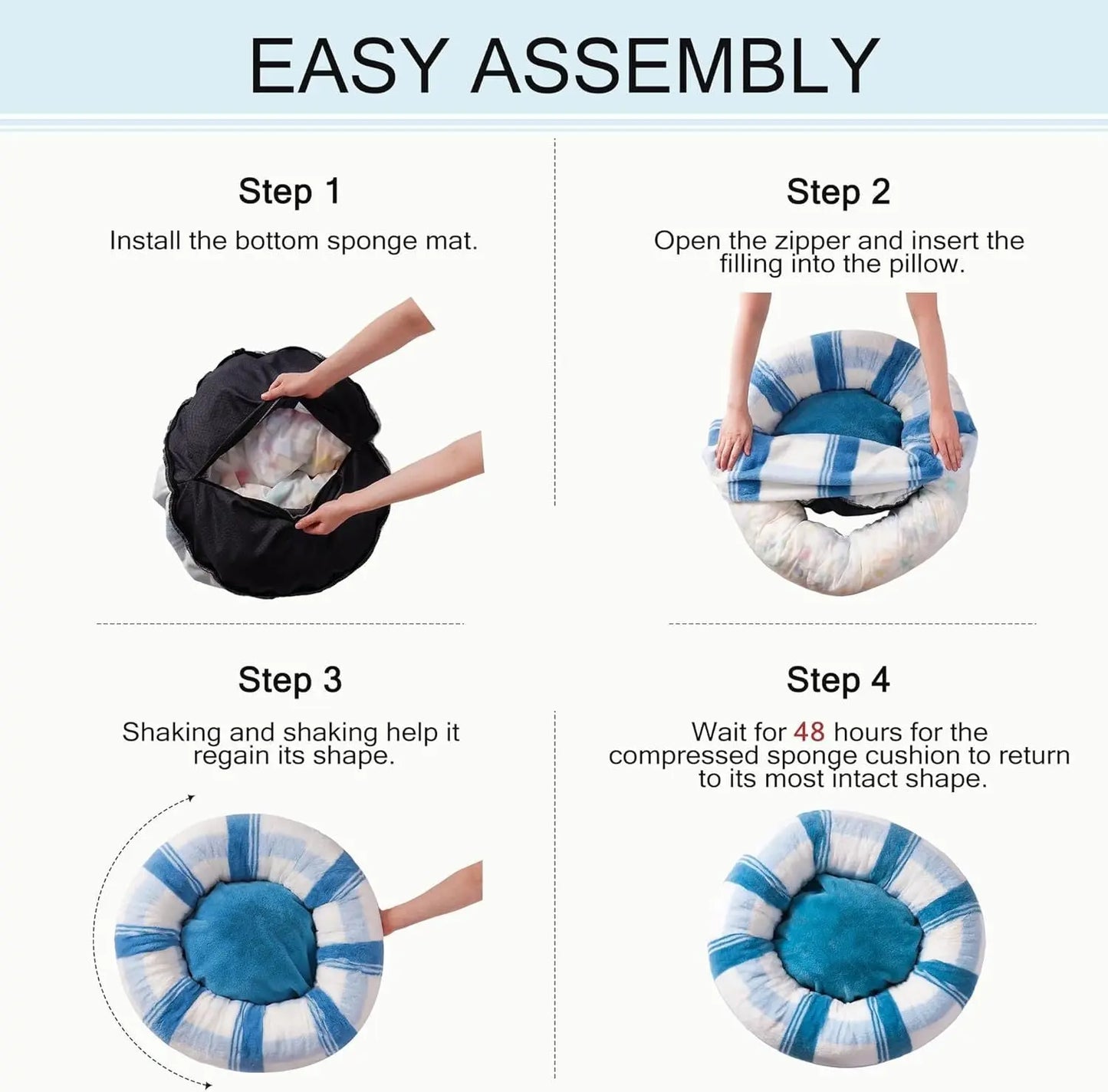 EASY ASSEMBLY

Step 1

Install the bottom sponge mat.

Step 2

Open the zipper and insert the filling into the pillow.

Step 3

Shaking and shaking help it regain its shape.

Step 4

Wait for 48 hours for the compressed sponge cushion to return to its most intact shape.