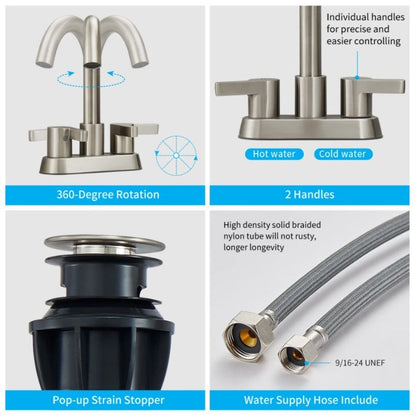 360-Degree Rotation

Individual handles for precise and easier controlling

Hot water

Cold water

2 Handles

Pop-up Strain Stopper

High density solid braided nylon tube will not rusty, longer longevity

9/16-24 UNEF

Water Supply Hose Include