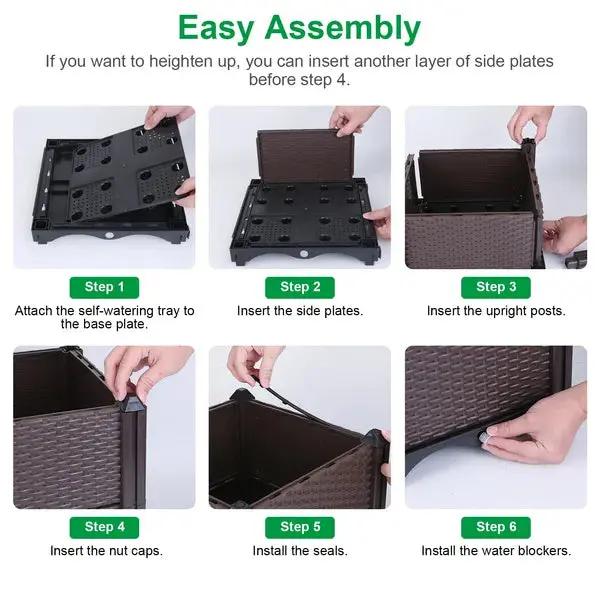 Easy Assembly

If you want to heighten up, you can insert another layer of side plates before step 4.

Step 1

Attach the self-watering tray to the base plate.

Step 2

Insert the side plates.

Step 3

Insert the upright posts.

Step 4

Insert the nut caps.

Step 5

Install the seals.

Step 6

Install the water blockers.