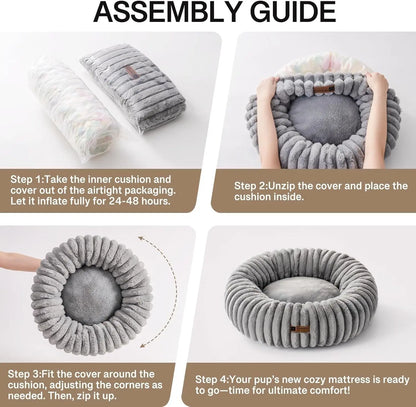 ASSEMBLY GUIDE

Step 1:Take the inner cushion and cover out of the airtight packaging. Let it inflate fully for 24-48 hours.

Step 2:Unzip the cover and place the cushion inside.

Step 3:Fit the cover around the cushion, adjusting the corners as needed. Then, zip it up.

Step 4:Your pup's new cozy mattress is ready to go—time for ultimate comfort!