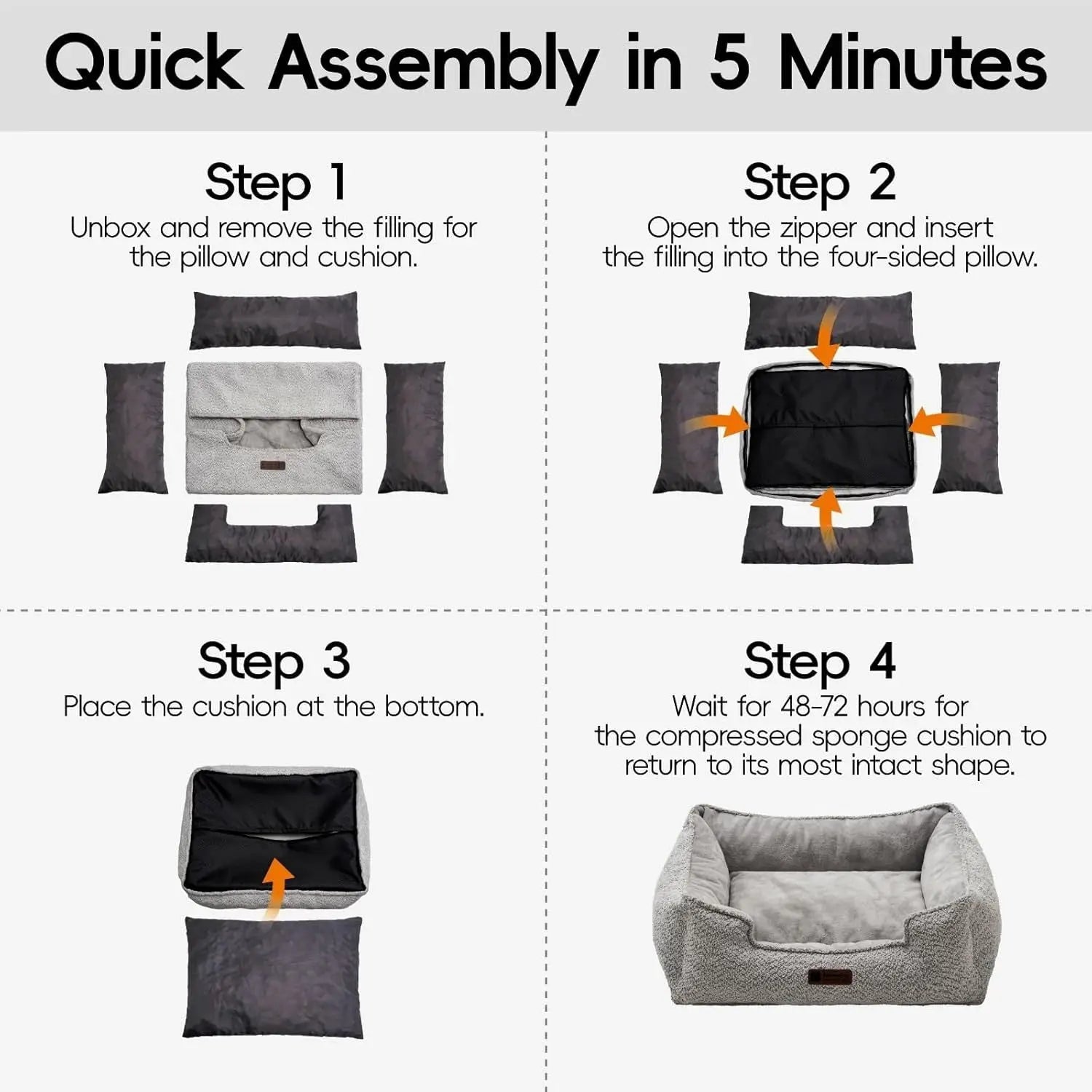 Quick Assembly in 5 Minutes

Step 1
Unbox and remove the filling for the pillow and cushion.

Step 2
Open the zipper and insert the filling into the four-sided pillow.

Step 3
Place the cushion at the bottom.

Step 4
Wait for 48-72 hours for the compressed sponge cushion to return to its most intact shape.