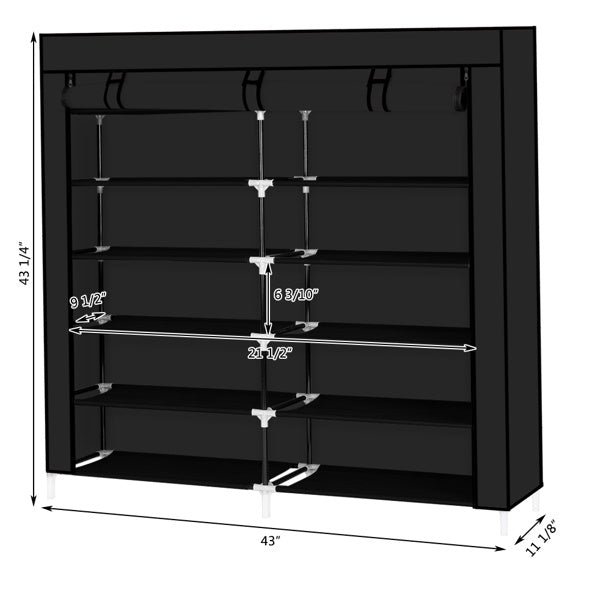 43 1/4"

9 1/2"

6 3/10"

21 1/2"

43"

11 1/8"