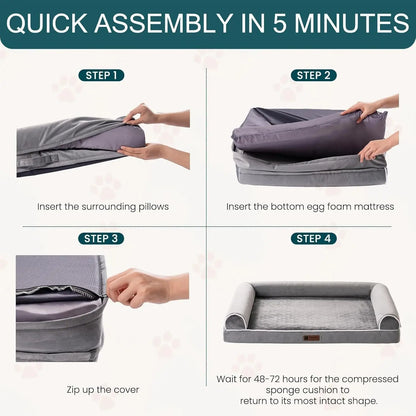 QUICK ASSEMBLY IN 5 MINUTES

STEP 1

Insert the surrounding pillows

STEP 2

Insert the bottom egg foam mattress

STEP 3

Zip up the cover

STEP 4

Wait for 48-72 hours for the compressed sponge cushion to return to its most intact shape.