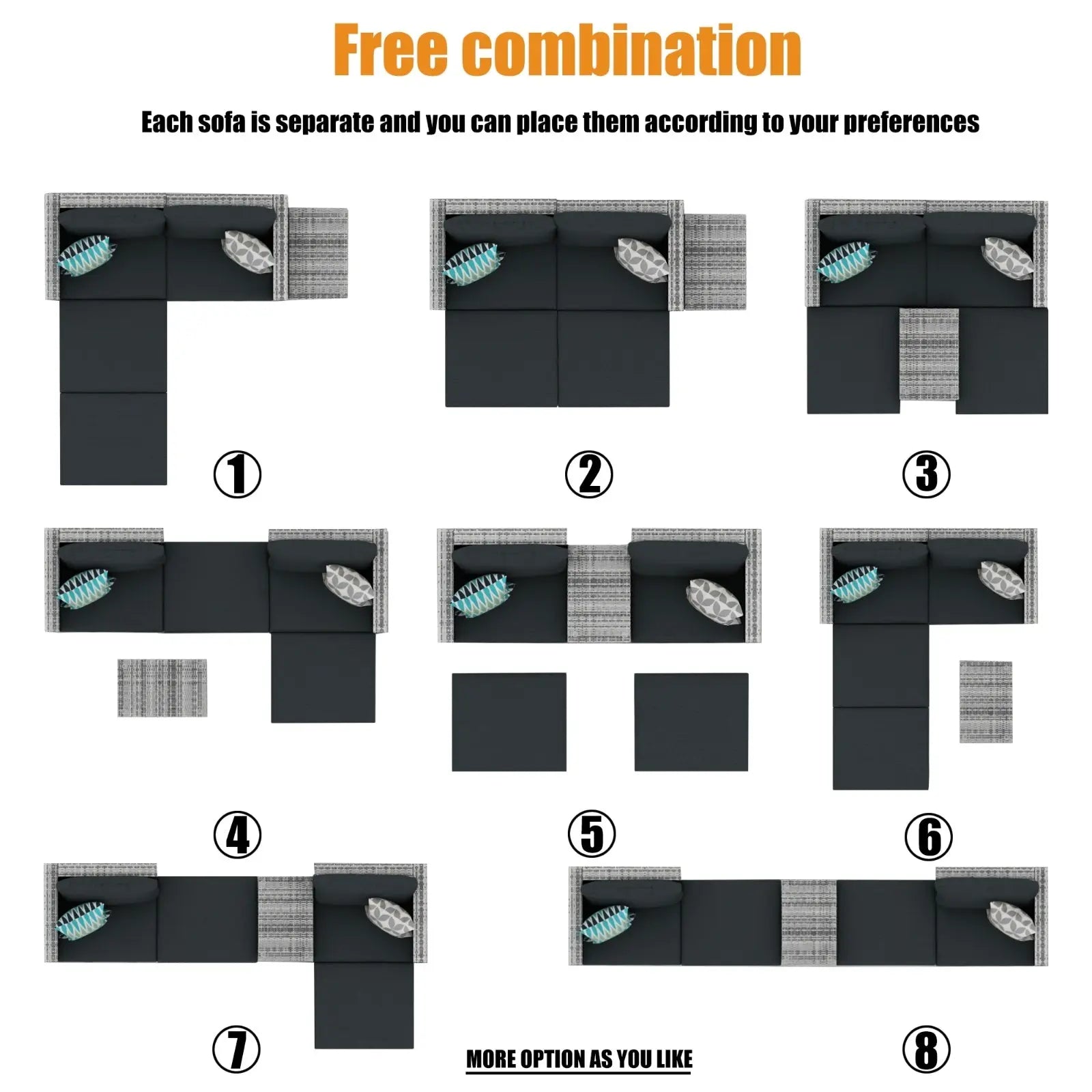 Free combination

Each sofa is separate and you can place them according to your preferences

①

②

③

④

⑤

⑥

⑦

MORE OPTION AS YOU LIKE

⑧