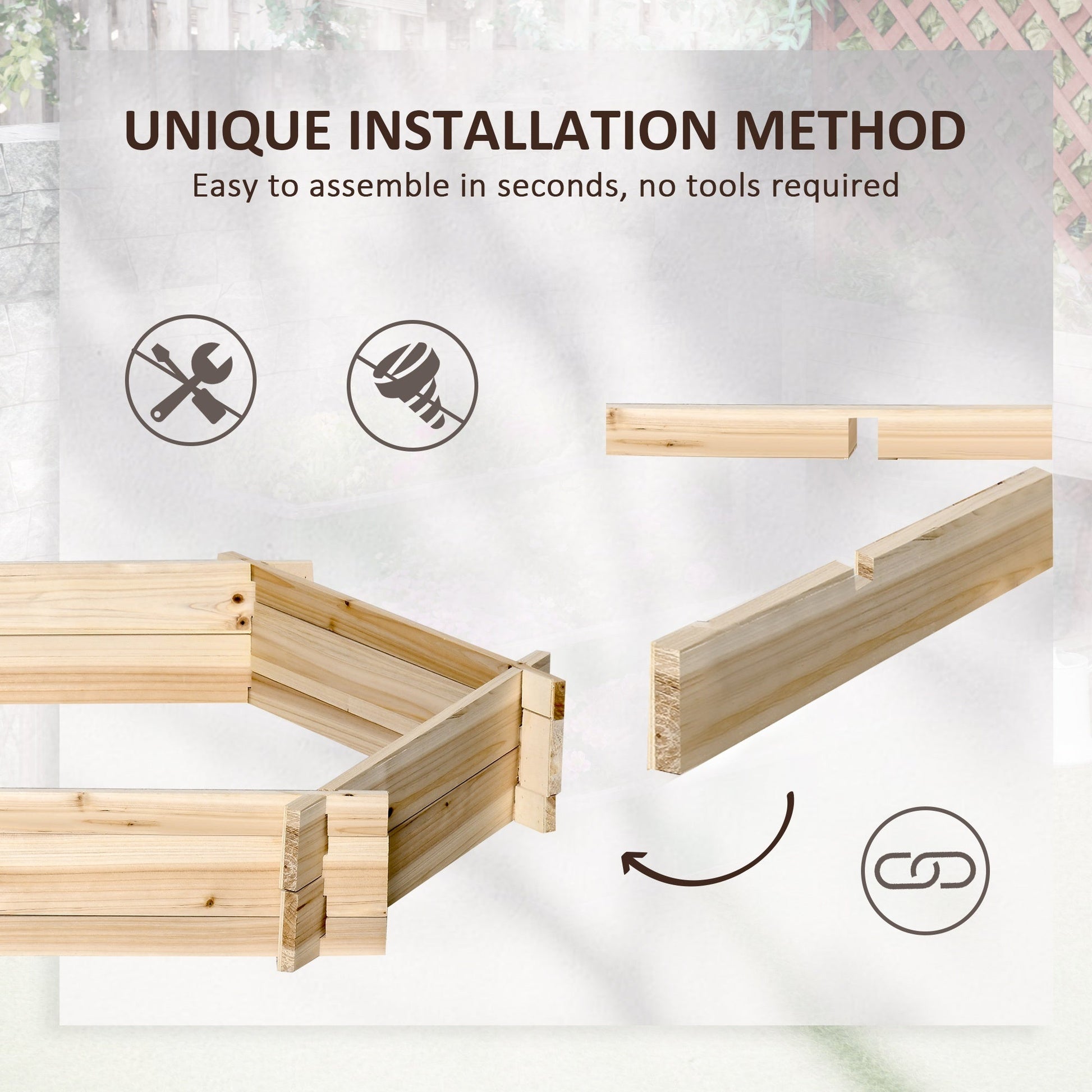 UNIQUE INSTALLATION METHOD

Easy to assemble in seconds, no tools required