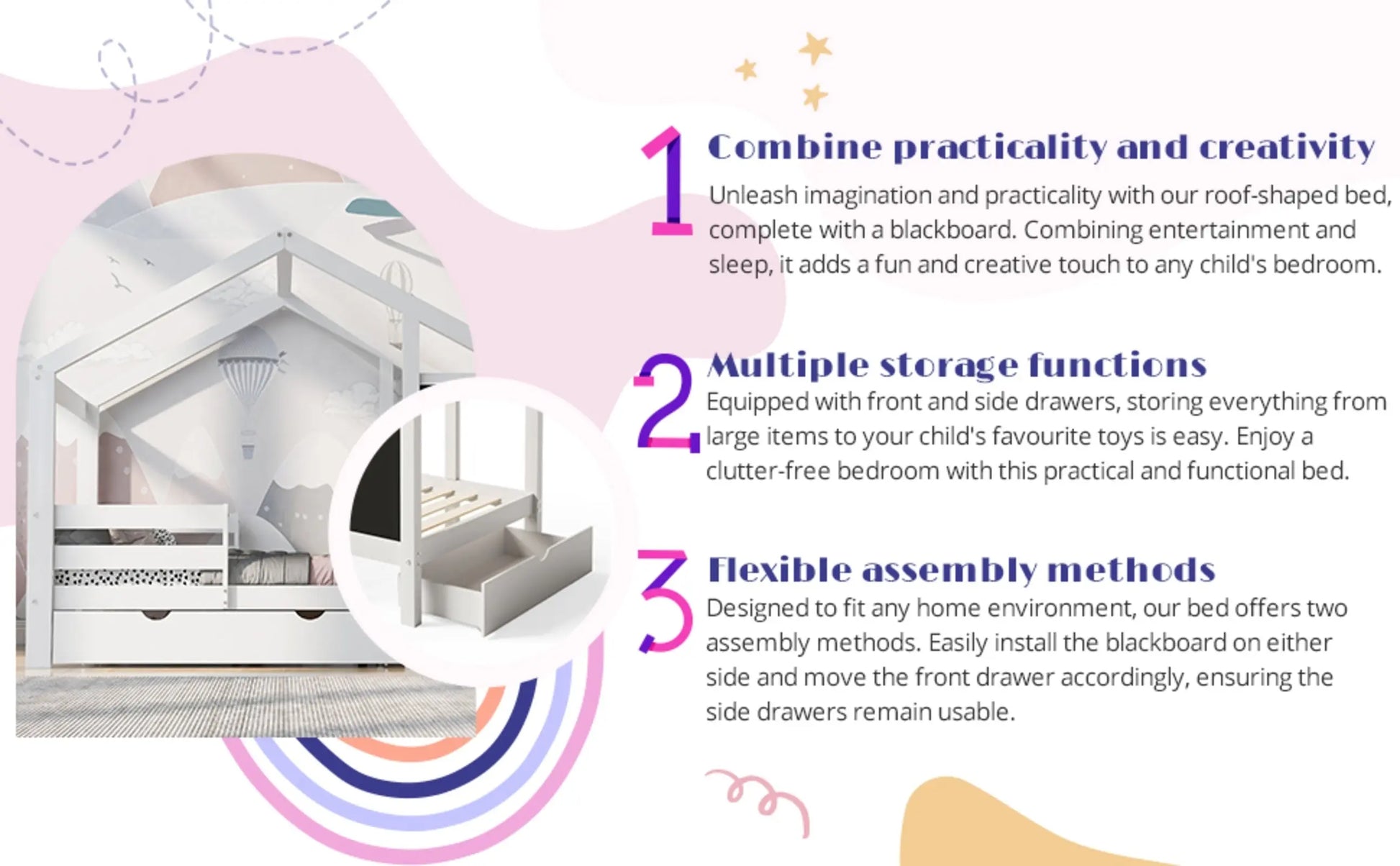 1 Combine practicality and creativity

Unleash imagination and practicality with our roof-shaped bed, complete with a blackboard. Combining entertainment and sleep, it adds a fun and creative touch to any child's bedroom.

2 Multiple storage functions

Equipped with front and side drawers, storing everything from large items to your child's favourite toys is easy. Enjoy a clutter-free bedroom with this practical and functional bed.

3 Flexible assembly methods

Designed to fit any home environment, our bed offers two assembly methods. Easily install the blackboard on either side and move the front drawer accordingly, ensuring the side drawers remain usable.