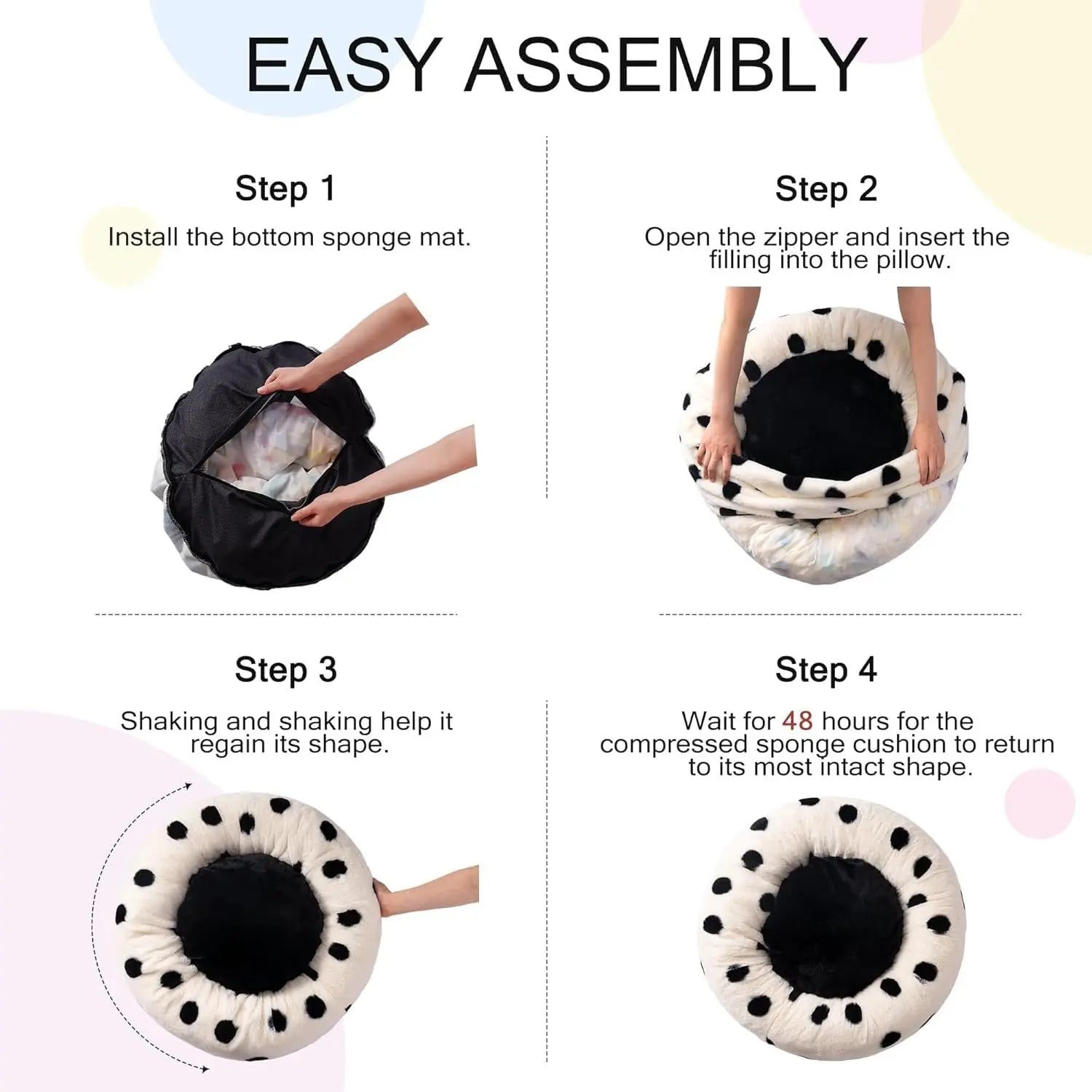 EASY ASSEMBLY

Step 1

Install the bottom sponge mat.

Step 2

Open the zipper and insert the filling into the pillow.

Step 3

Shaking and shaking help it regain its shape.

Step 4

Wait for 48 hours for the compressed sponge cushion to return to its most intact shape.