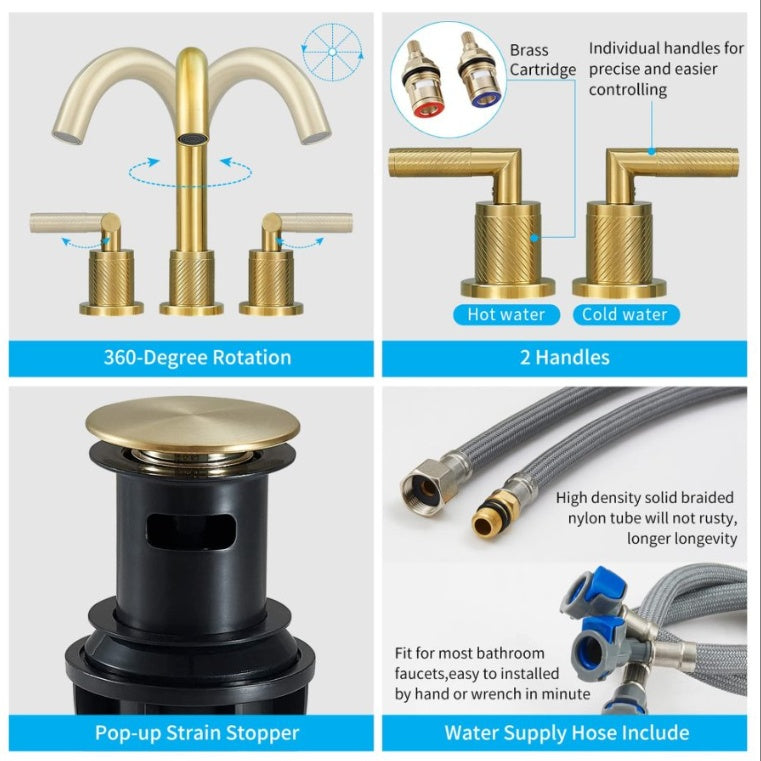 360-Degree Rotation

Brass Cartridge

Individual handles for precise and easier controlling

Hot water

Cold water

2 Handles

Pop-up Strain Stopper

High density solid braided nylon tube will not rusty, longer longevity

Fit for most bathroom faucets,easy to installed by hand or wrench in minute

Water Supply Hose Include