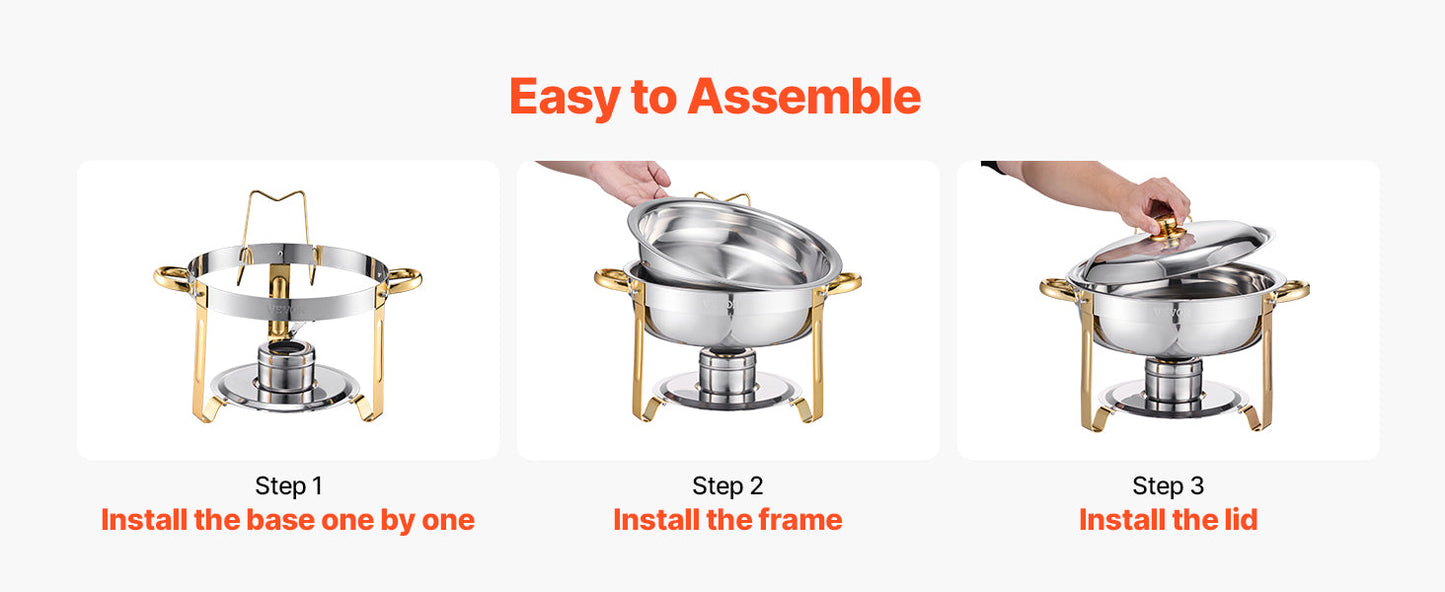 Easy to Assemble

Step 1
Install the base one by one

Step 2
Install the frame

Step 3
Install the lid