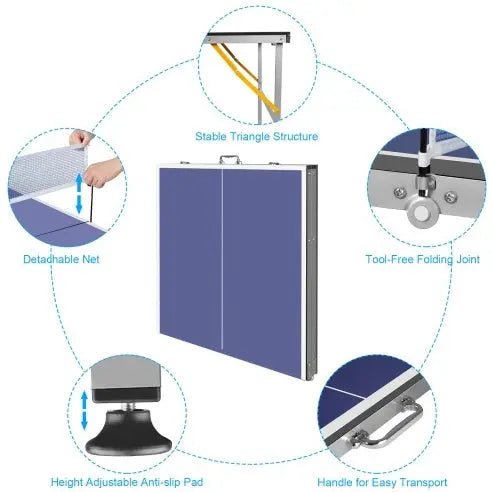 Stable Triangle Structure

Detachable Net

Tool-Free Folding Joint

Height Adjustable Anti-slip Pad

Handle for Easy Transport