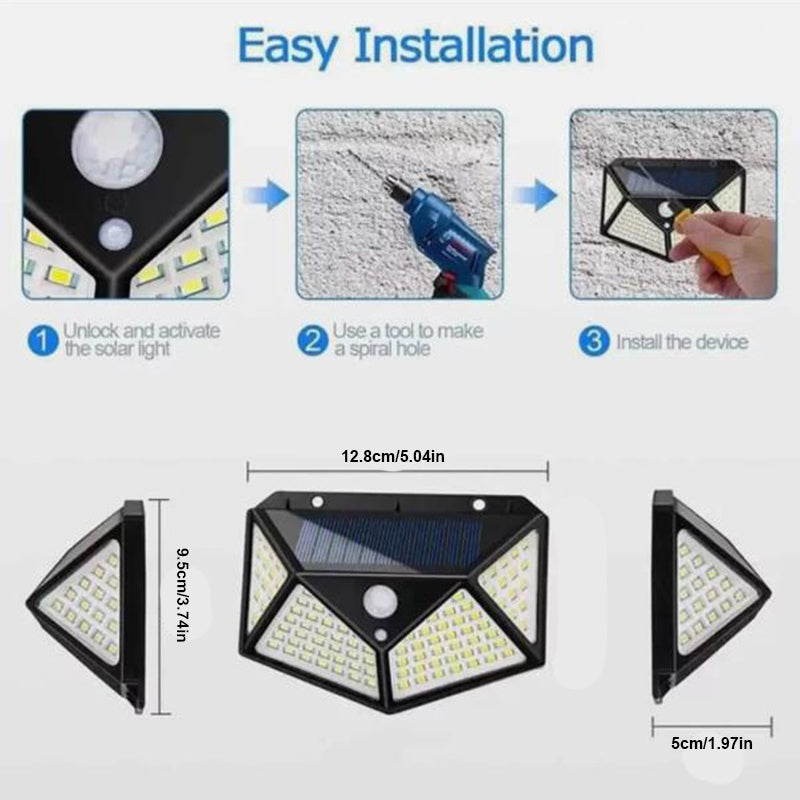 Easy Installation

1 Unlock and activate the solar light

2 Use a tool to make a spiral hole

3 Install the device

12.8cm/5.04in

9.5cm/3.74in

5cm/1.97in