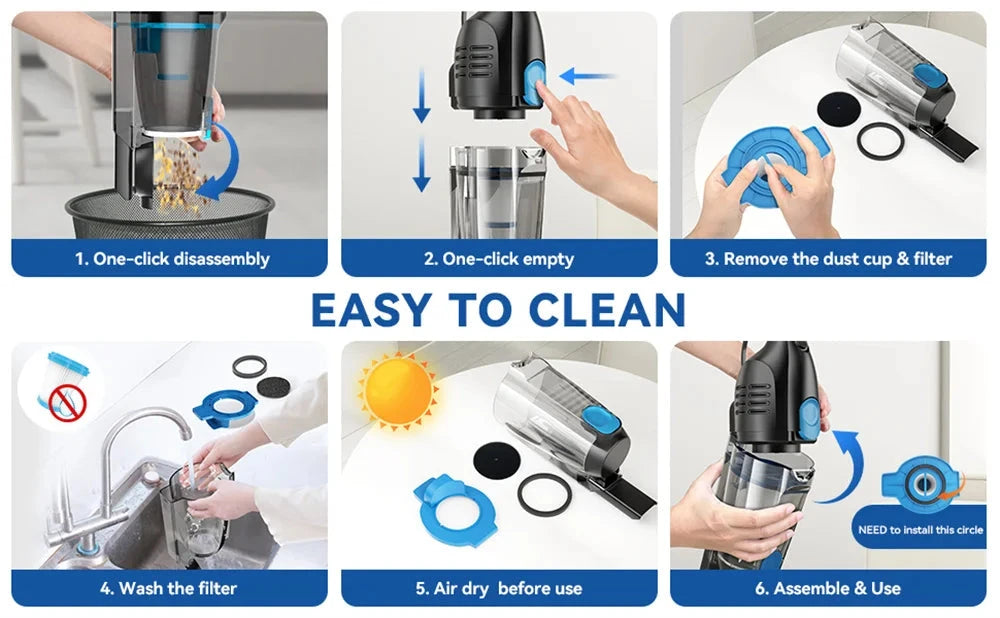 1. One-click disassembly

2. One-click empty

3. Remove the dust cup & filter

EASY TO CLEAN

4. Wash the filter

5. Air dry before use

NEED to install this circle

6. Assemble & Use