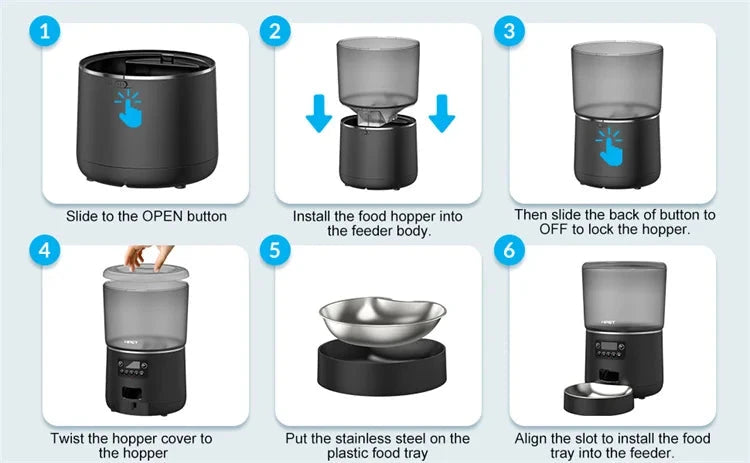 1

Slide to the OPEN button

2

Install the food hopper into the feeder body.

3

Then slide the back of button to OFF to lock the hopper.

4

Twist the hopper cover to the hopper

5

Put the stainless steel on the plastic food tray

6

Align the slot to install the food tray into the feeder.