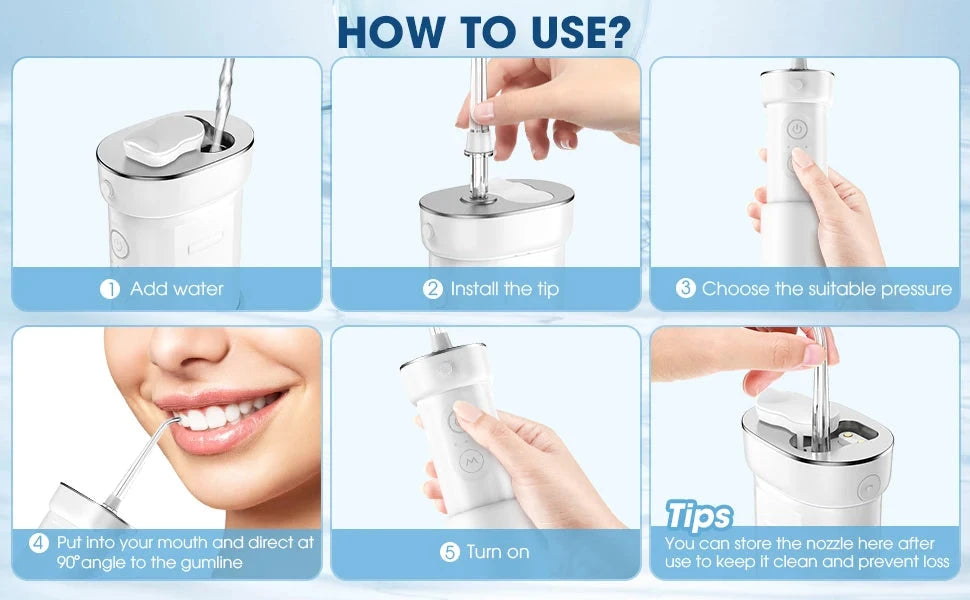 HOW TO USE?

1 Add water

2 Install the tip

3 Choose the suitable pressure

4 Put into your mouth and direct at 90°angle to the gumline

5 Turn on

Tips
You can store the nozzle here after use to keep it clean and prevent loss