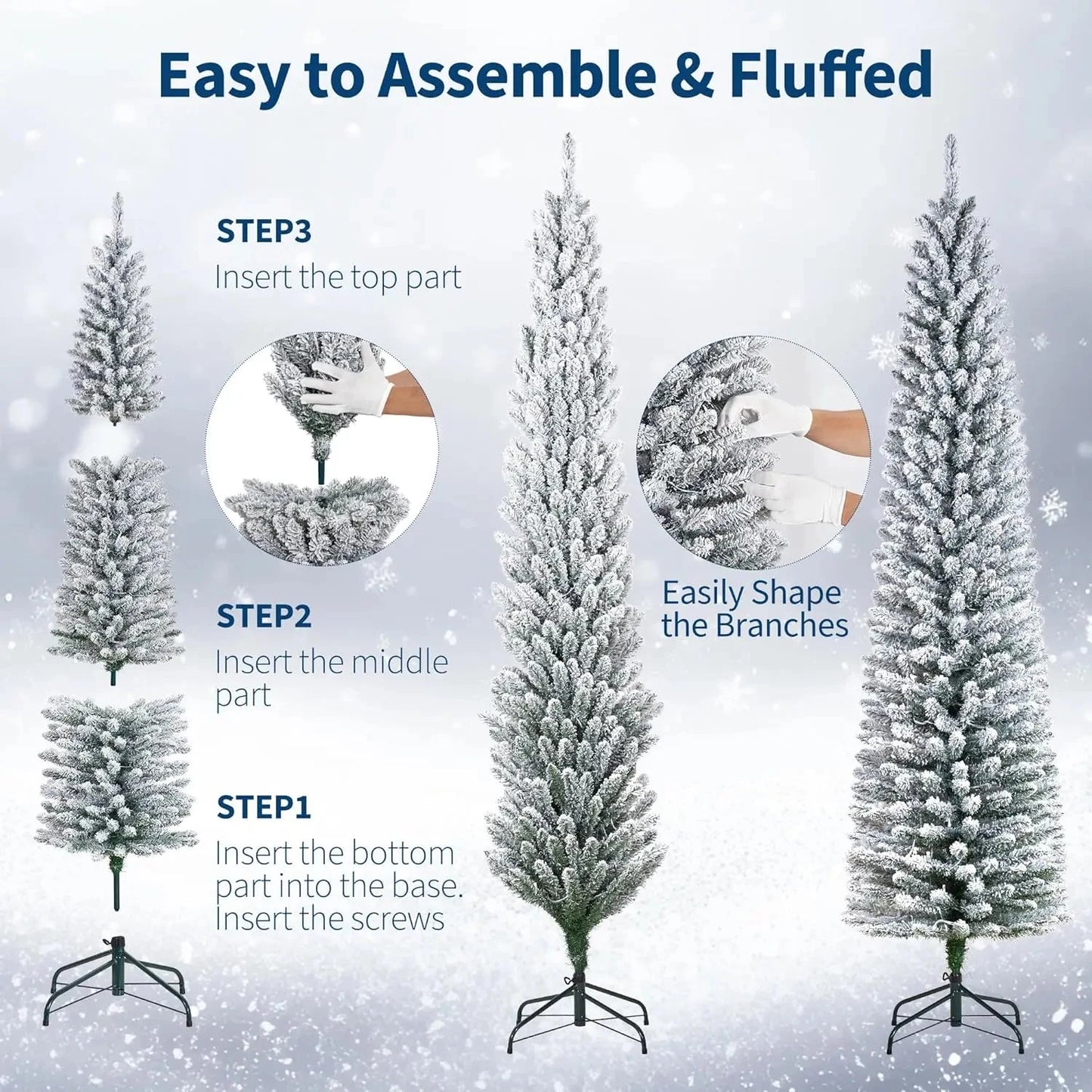 Easy to Assemble & Fluffed

STEP3
Insert the top part

STEP2
Insert the middle part

STEP1
Insert the bottom part into the base. Insert the screws

Easily Shape the Branches