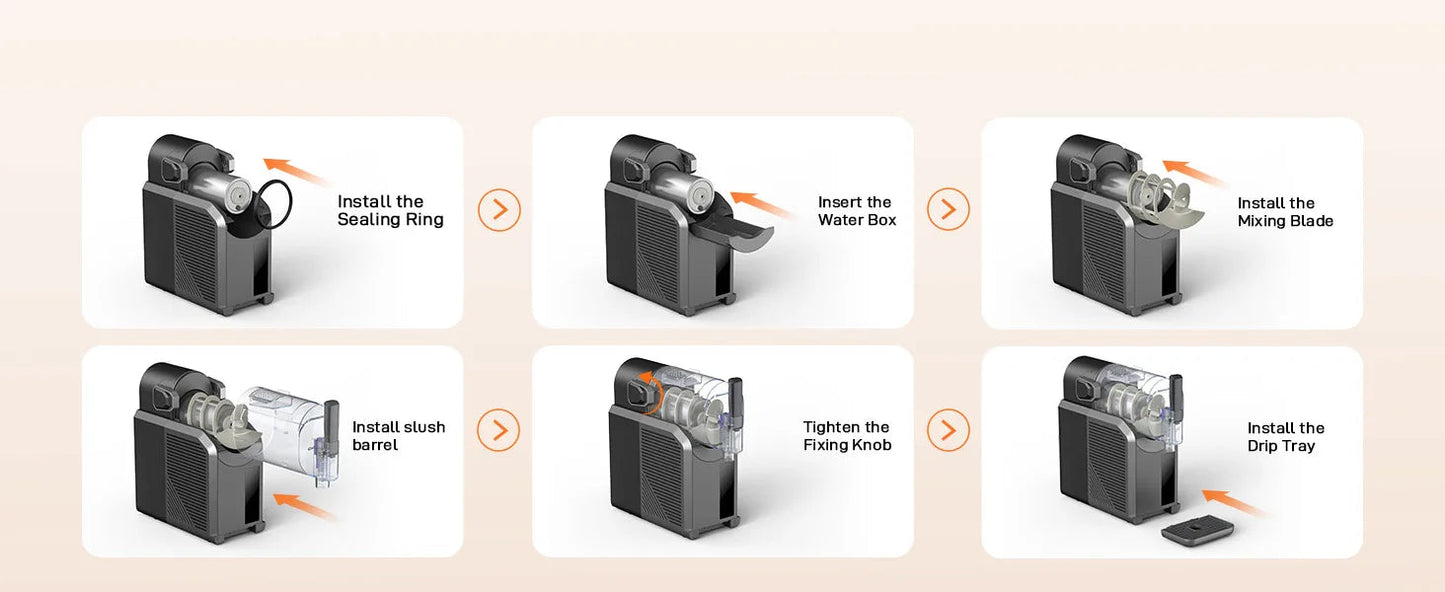 Install the Sealing Ring

Insert the Water Box

Install the Mixing Blade

Install slush barrel

Tighten the Fixing Knob

Install the Drip Tray