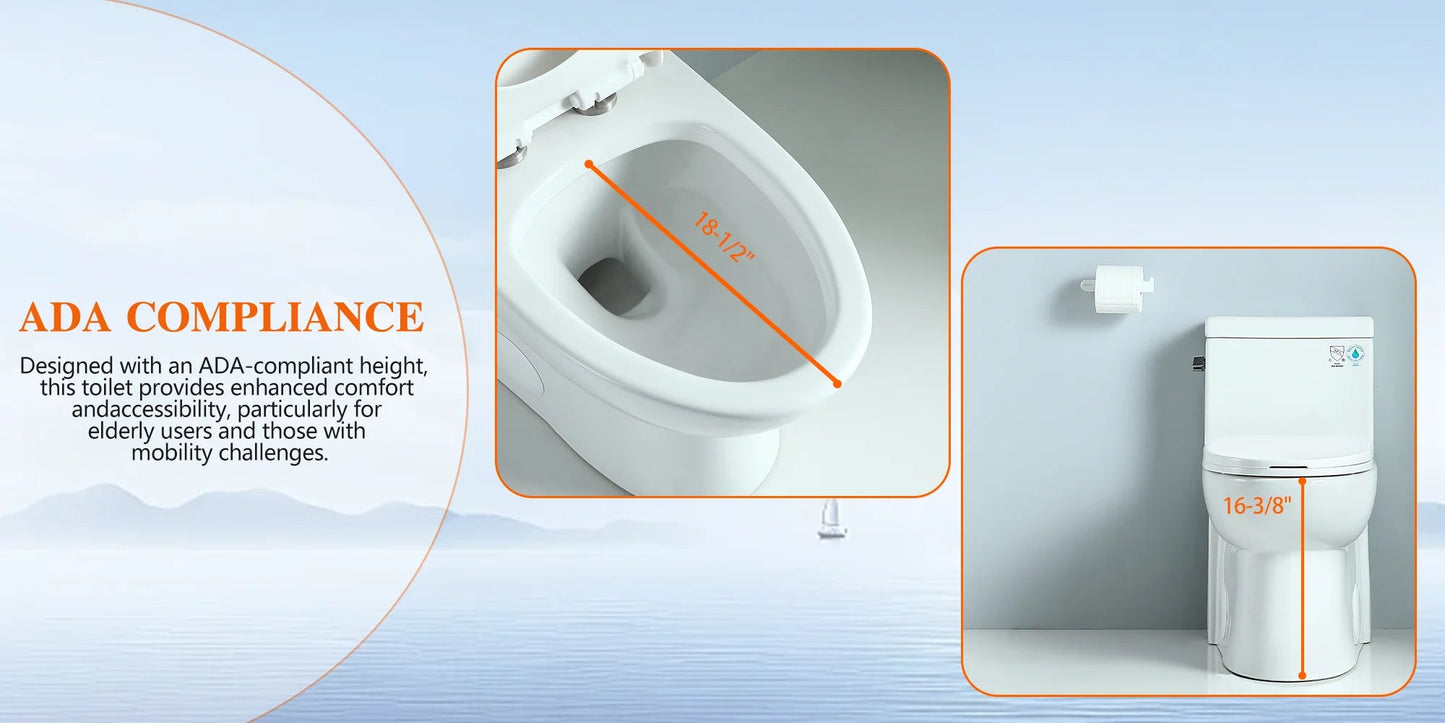 ADA COMPLIANCE

Designed with an ADA-compliant height, this toilet provides enhanced comfort andaccessibility, particularly for elderly users and those with mobility challenges.

18-1/2"

16-3/8"