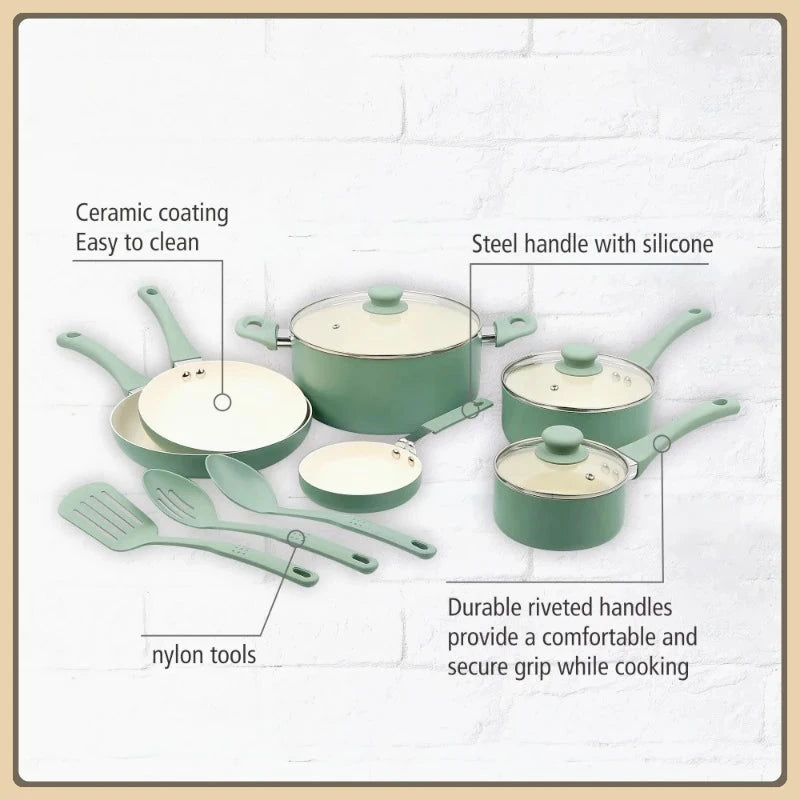 Ceramic coating
Easy to clean

Steel handle with silicone

nylon tools

Durable riveted handles provide a comfortable and secure grip while cooking