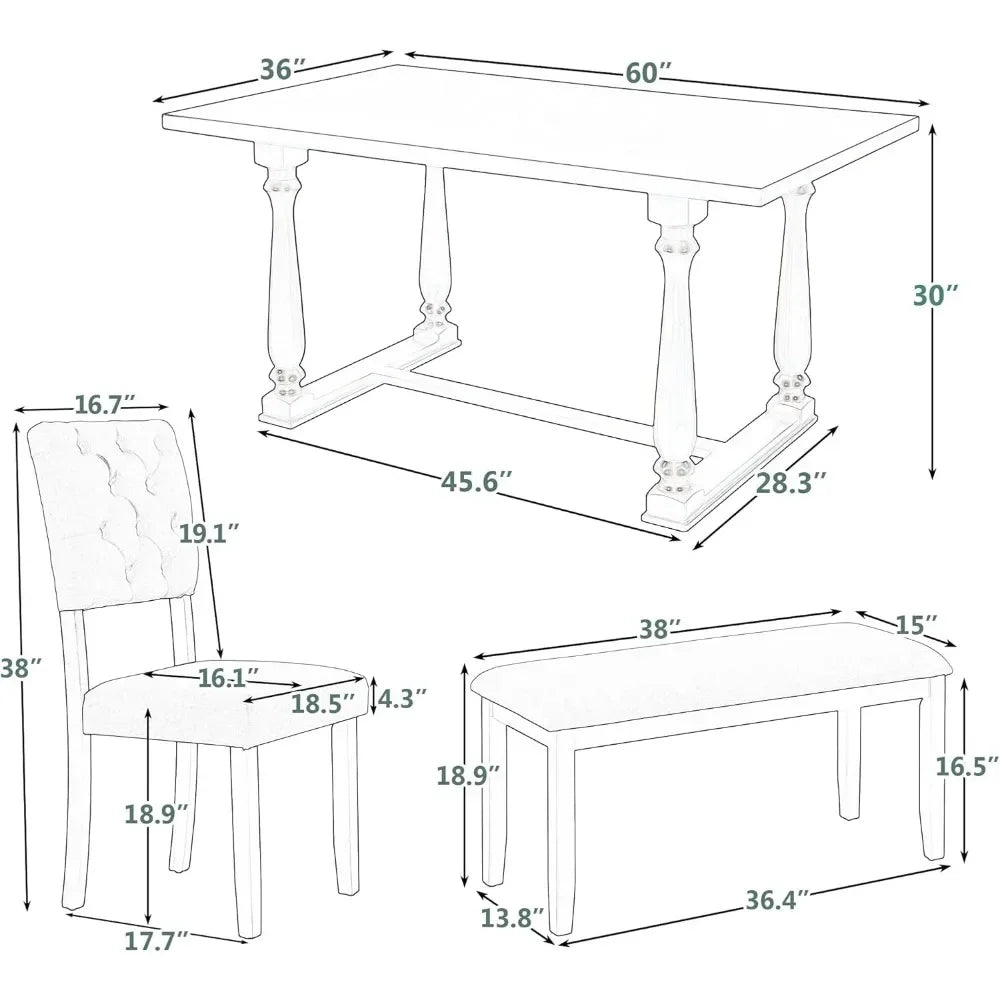 36″
60″
30″
45.6″
28.3″
16.7″
19.1″
38″
16.1″
18.5″
4.3″
18.9″
17.7″
38″
15″
18.9″
16.5″
13.8″
36.4″