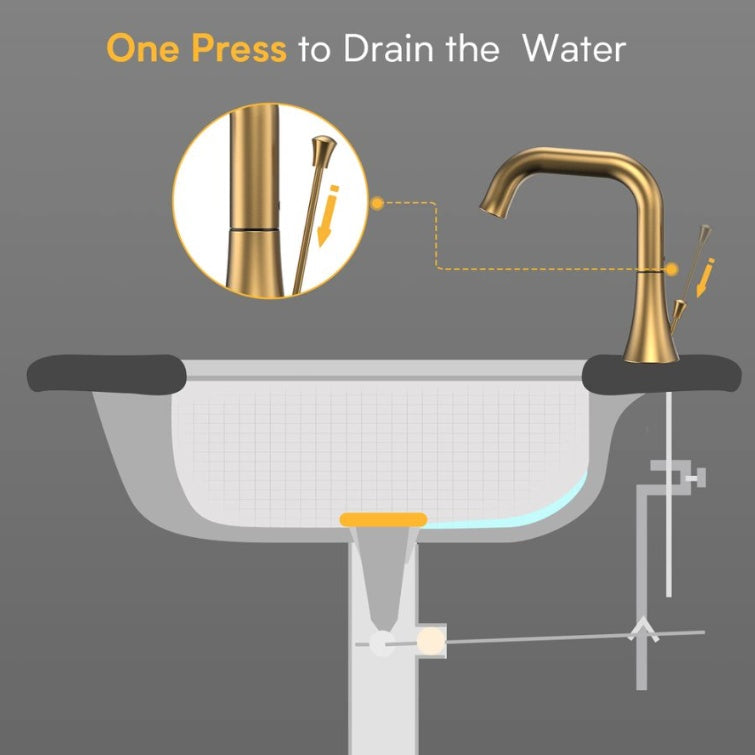 One Press to Drain the Water