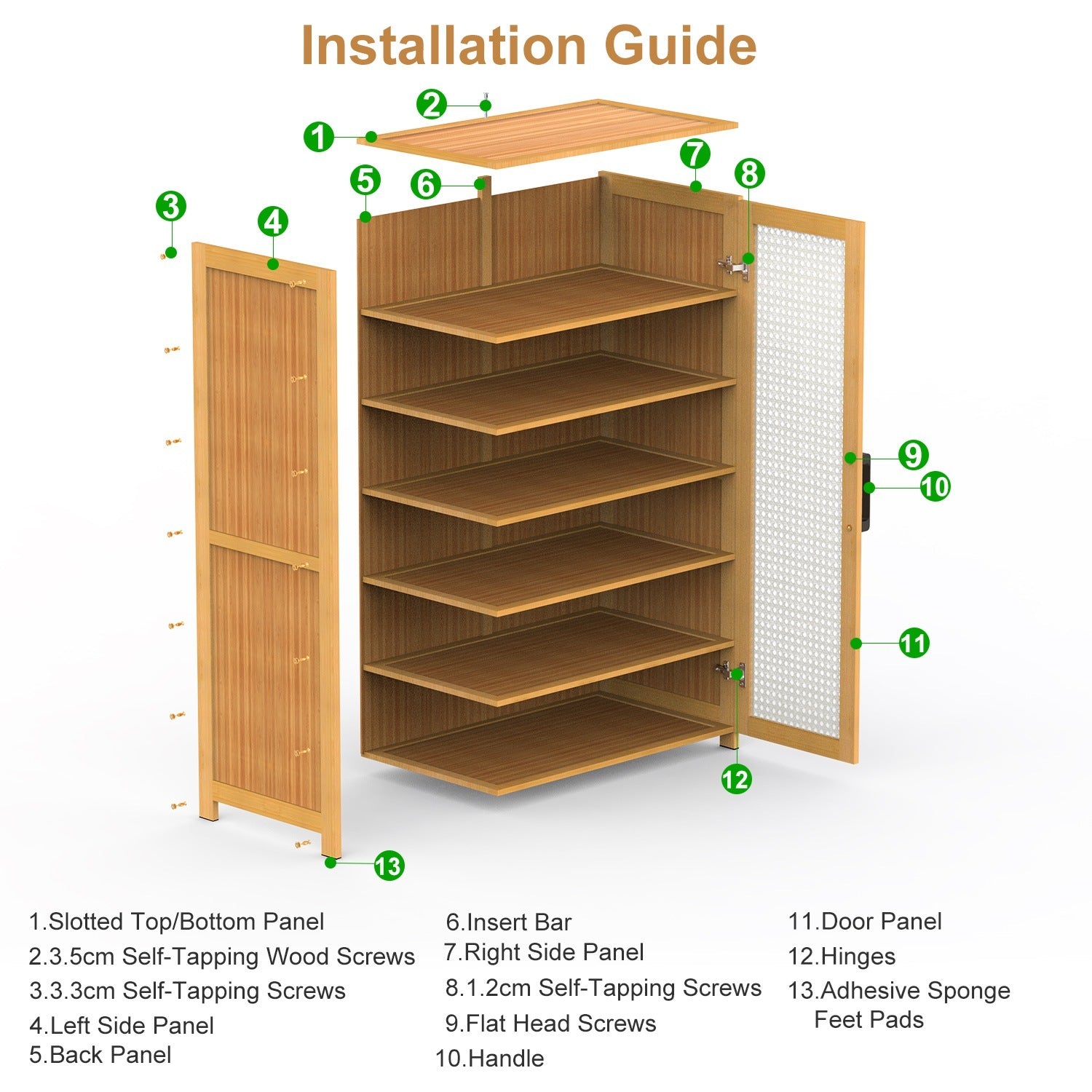 Installation Guide

2
1
7
8
5
6
3
4
9
10
11
12
13

1.Slotted Top/Bottom Panel
2.3.5cm Self-Tapping Wood Screws
3.3.3cm Self-Tapping Screws
4.Left Side Panel
5.Back Panel

6.Insert Bar
7.Right Side Panel
8.1.2cm Self-Tapping Screws
9.Flat Head Screws
10.Handle

11.Door Panel
12.Hinges
13.Adhesive Sponge Feet Pads