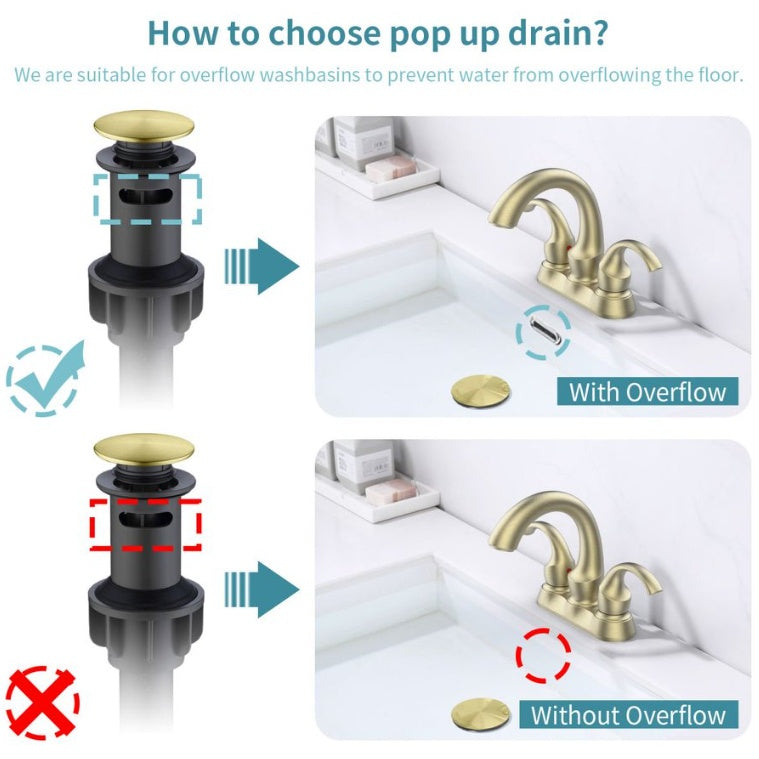 How to choose pop up drain?

We are suitable for overflow washbasins to prevent water from overflowing the floor.

With Overflow

Without Overflow